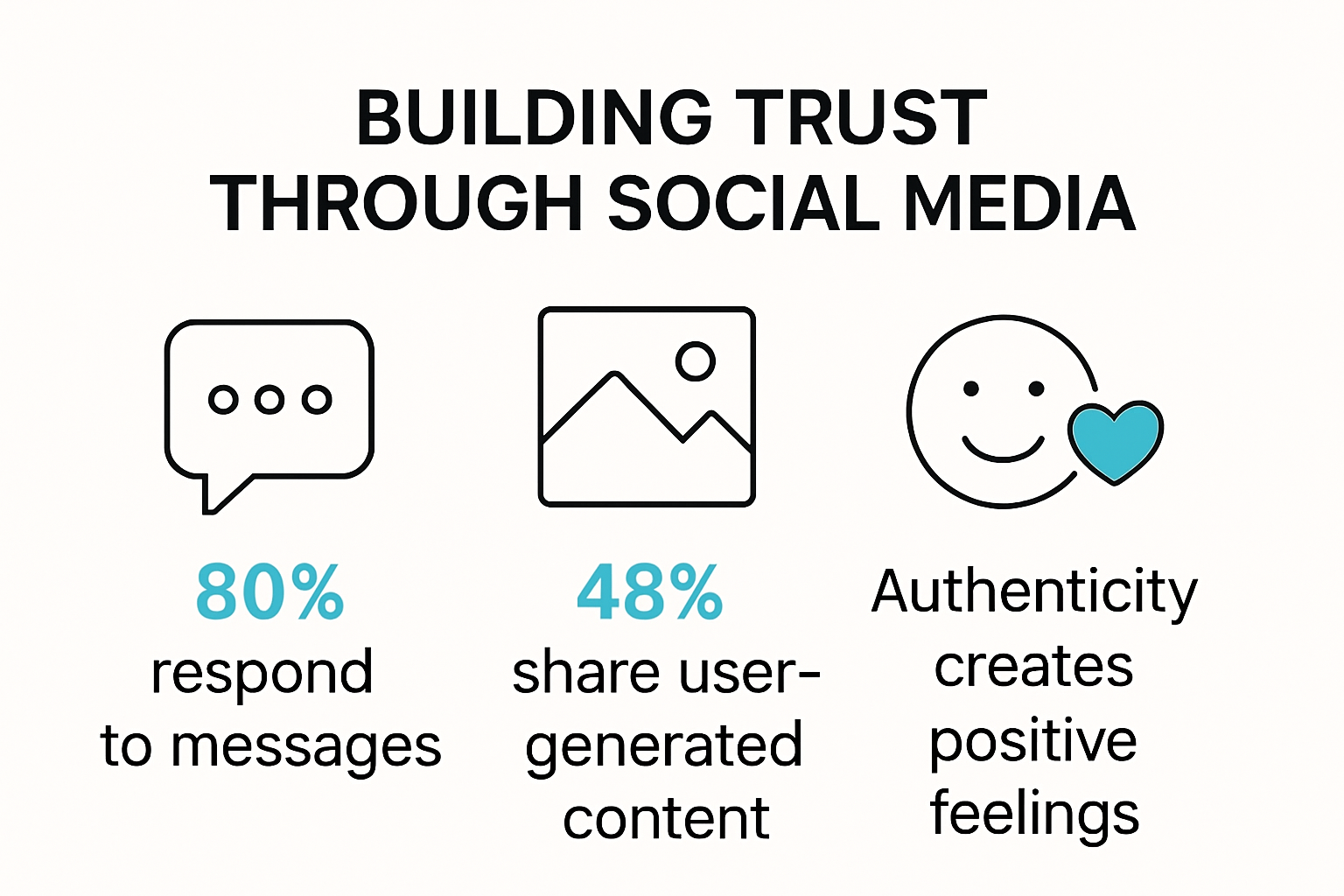 BUILDING TRUST THROUGH SOCIAL MEDIA

80%
respond to messages

48%
share user-generated content

Authenticity creates positive feelings