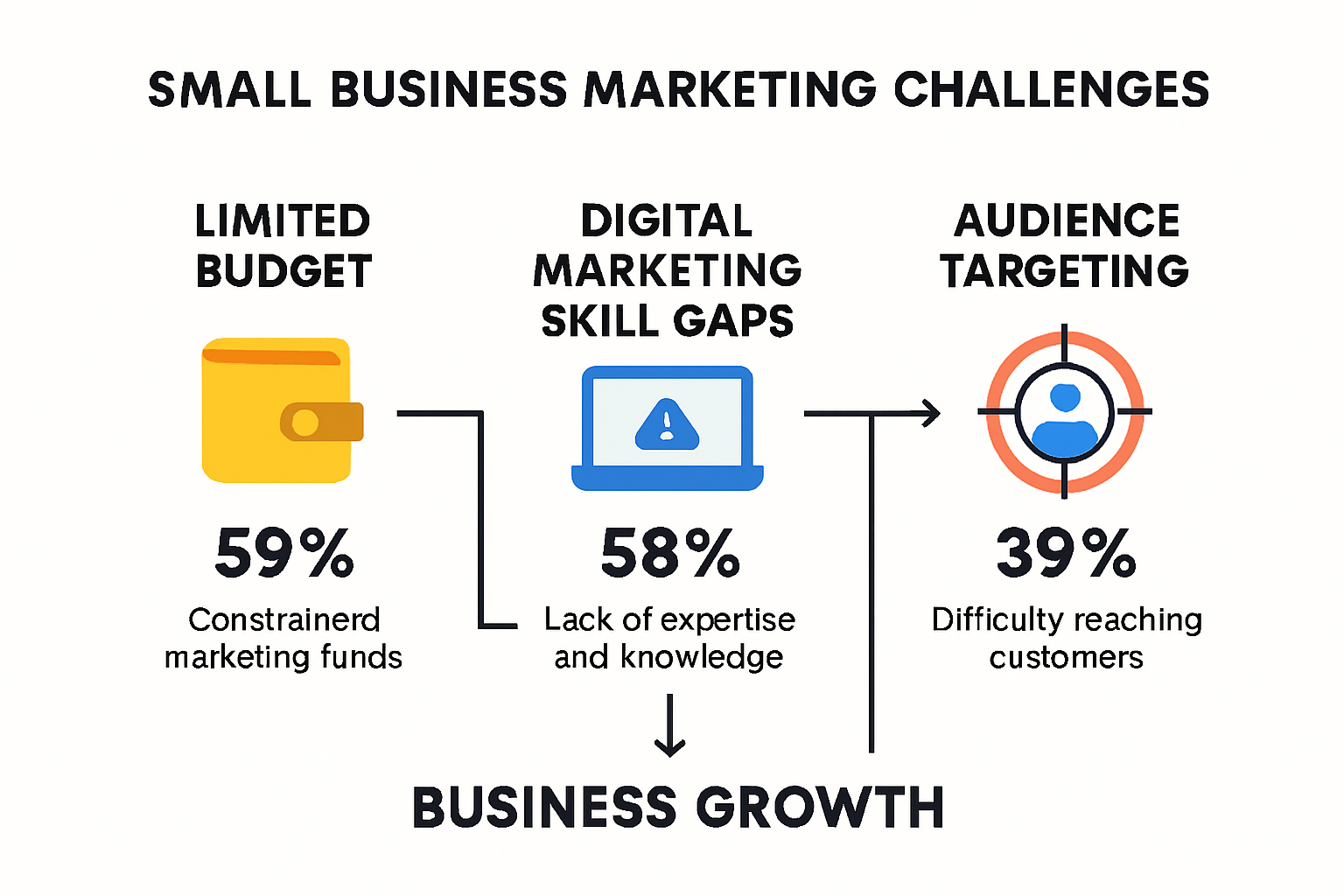 SMALL BUSINESS MARKETING CHALLENGES

LIMITED BUDGET

59%

Constrainerd marketing funds

DIGITAL MARKETING SKILL GAPS

58%

Lack of expertise and knowledge

AUDIENCE TARGETING

39%

Difficulty reaching customers

BUSINESS GROWTH