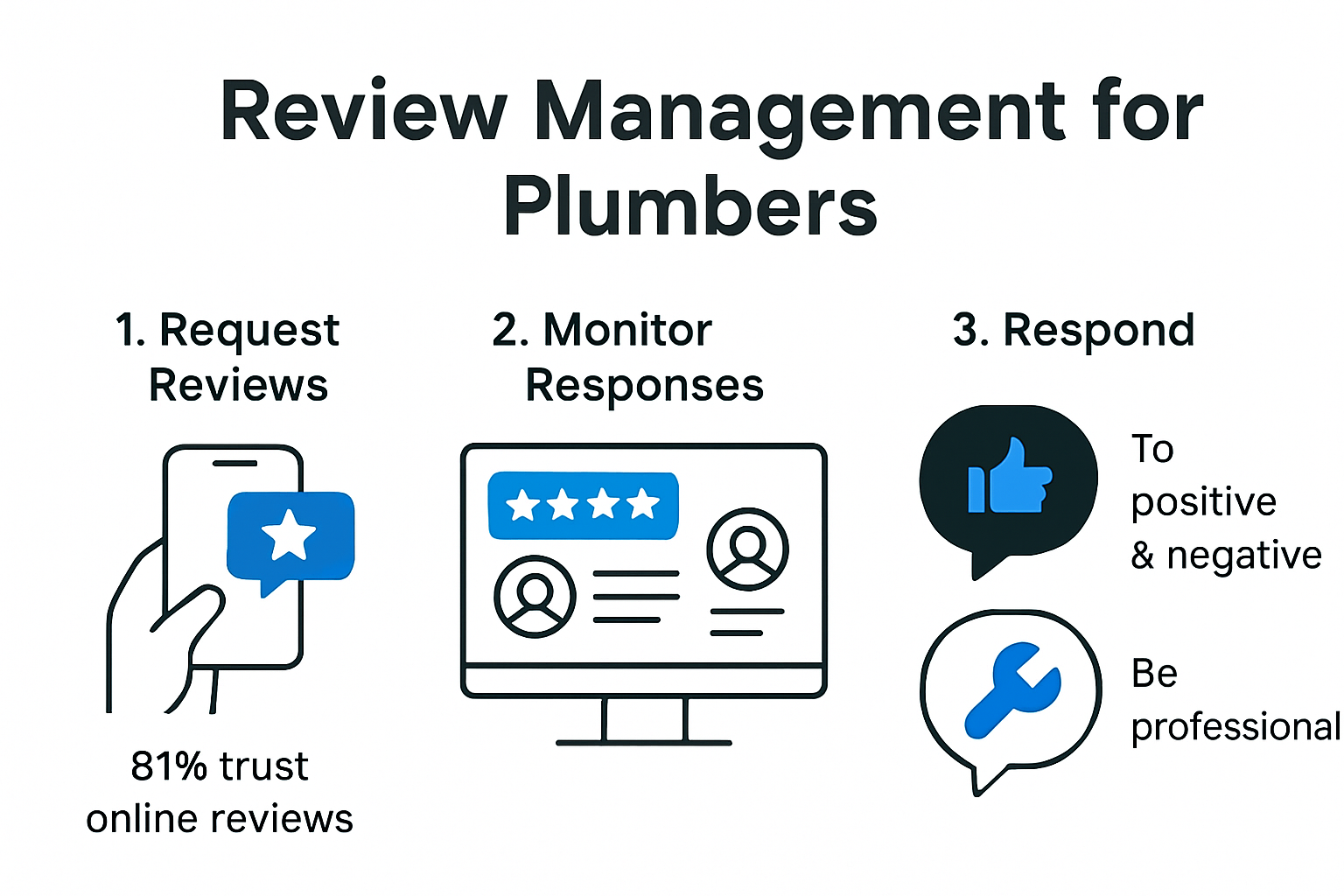 Review Management for Plumbers

1. Request Reviews

81% trust online reviews

2. Monitor Responses

3. Respond

To positive & negative

Be professional