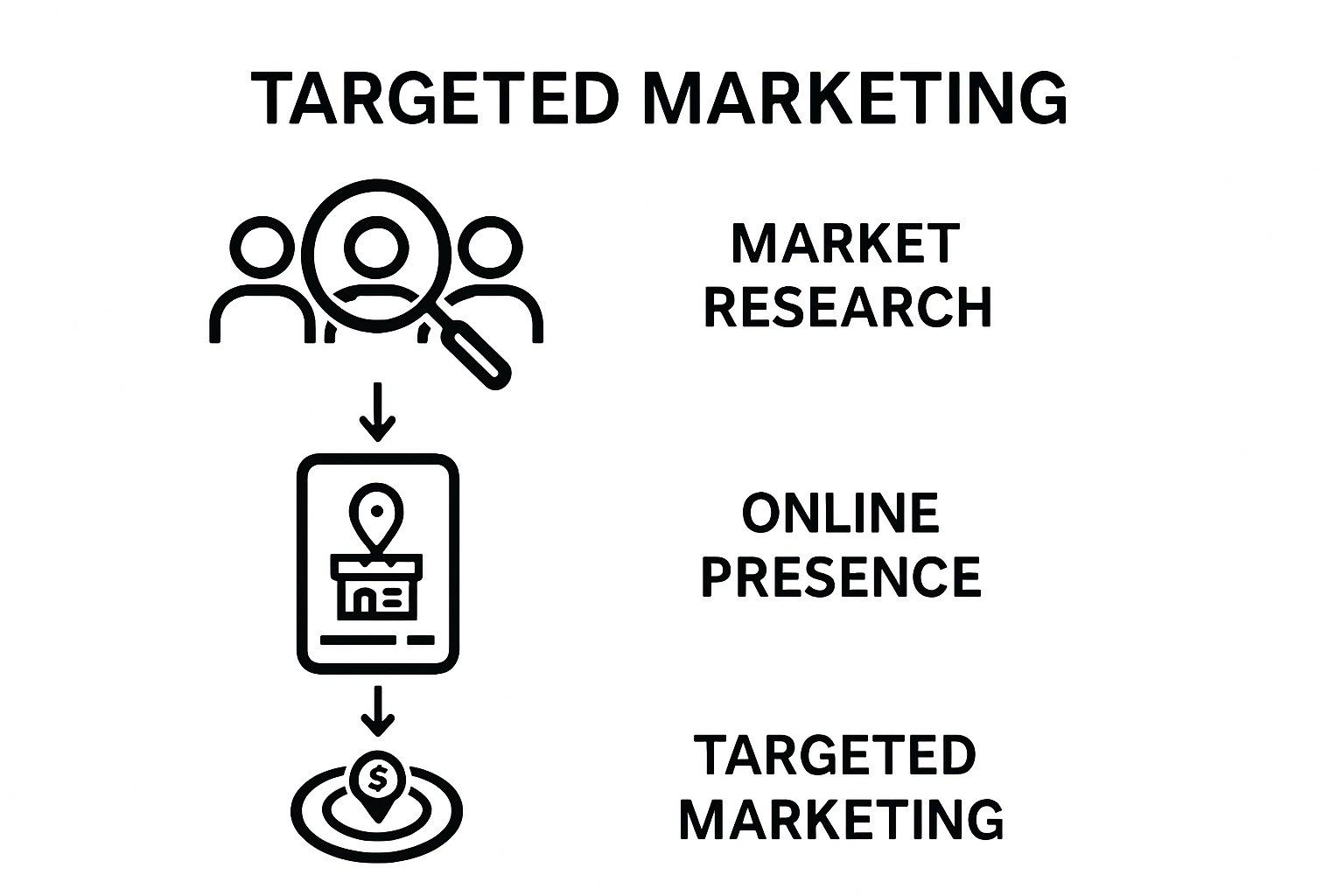 TARGETED MARKETING

MARKET RESEARCH

ONLINE PRESENCE

$

TARGETED MARKETING