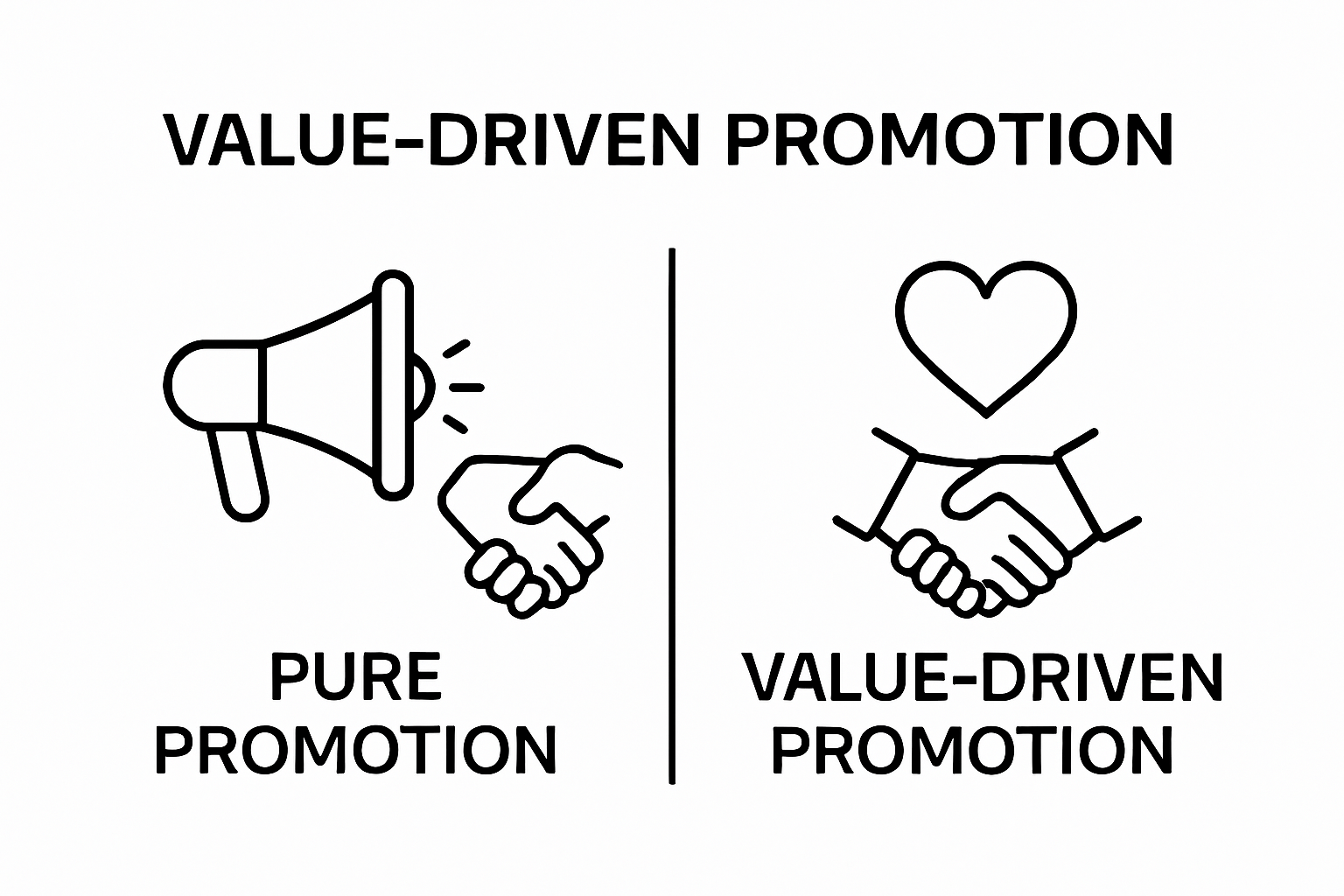 VALUE-DRIVEN PROMOTION

PURE PROMOTION

VALUE-DRIVEN PROMOTION