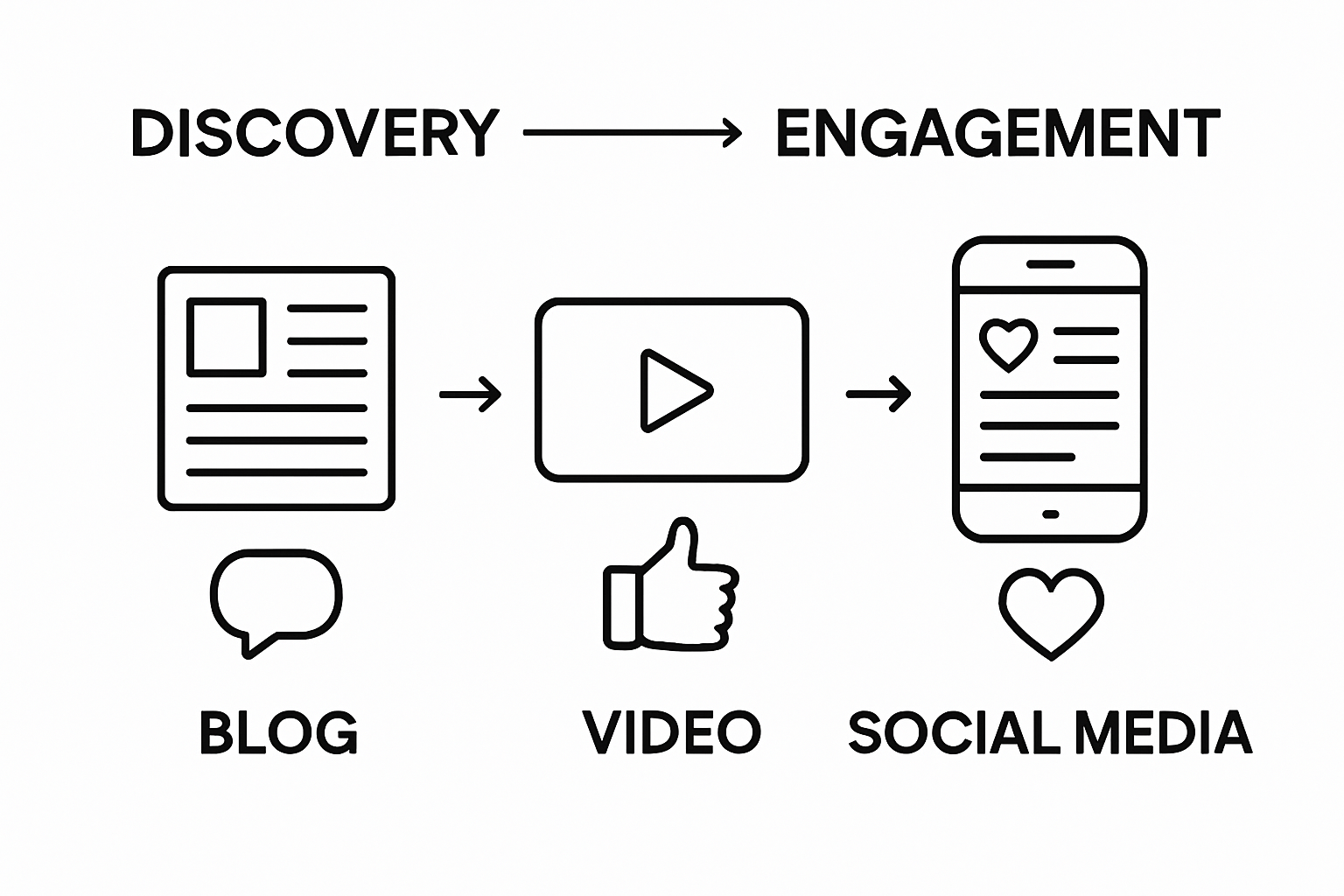 DISCOVERY → ENGAGEMENT

BLOG

VIDEO

SOCIAL MEDIA