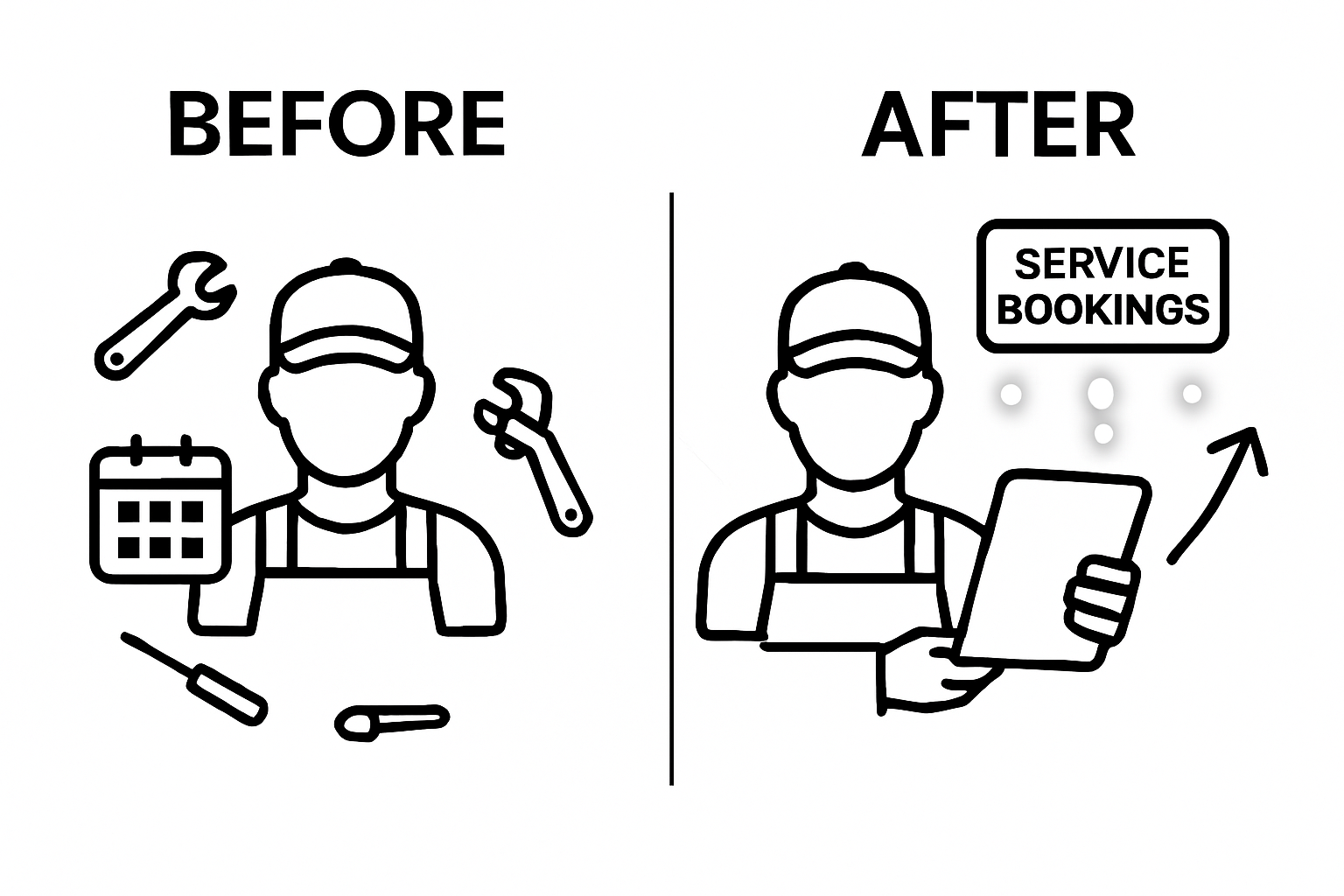 BEFORE

AFTER

SERVICE BOOKINGS