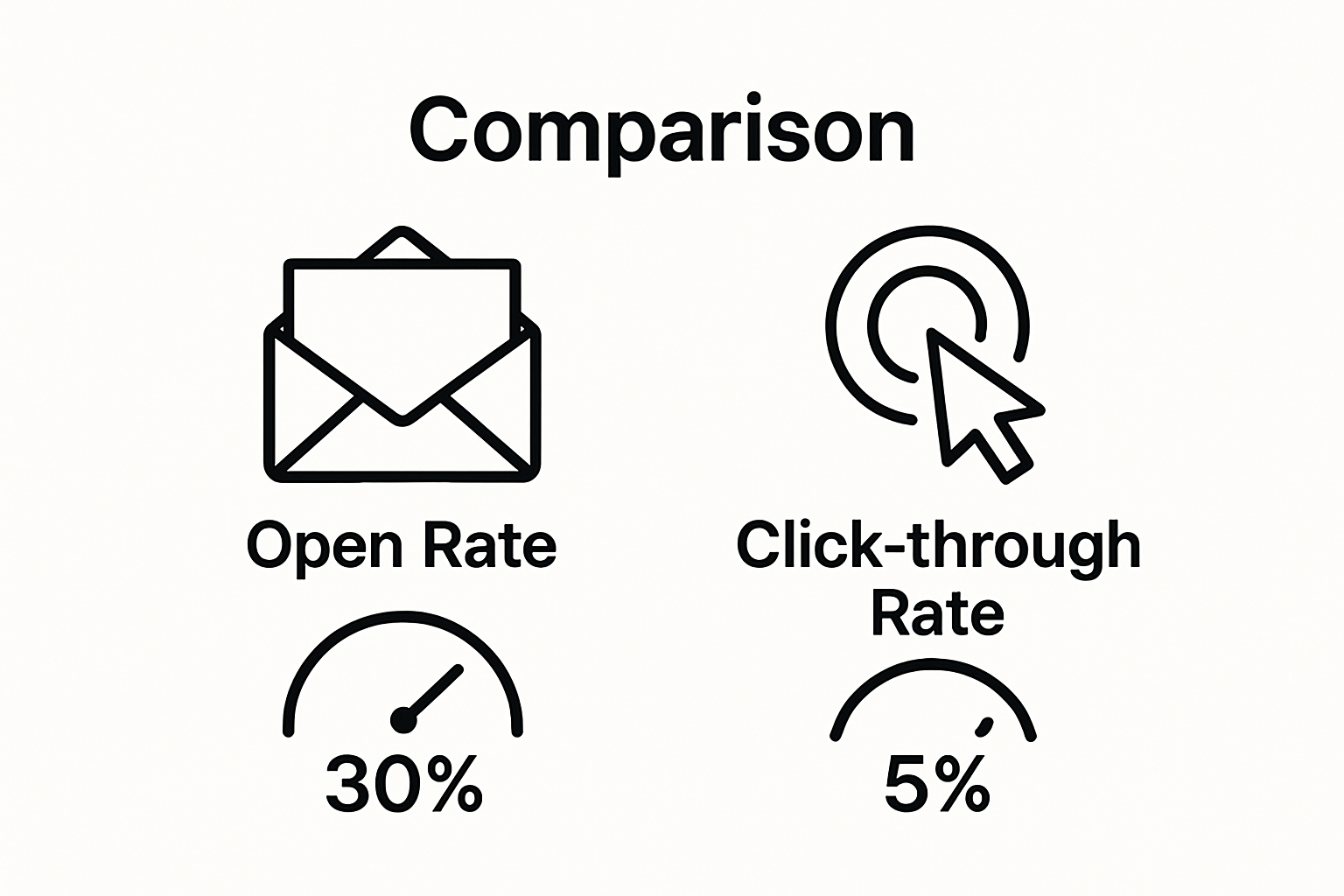 Comparison

Open Rate

30%

Click-through Rate

5%