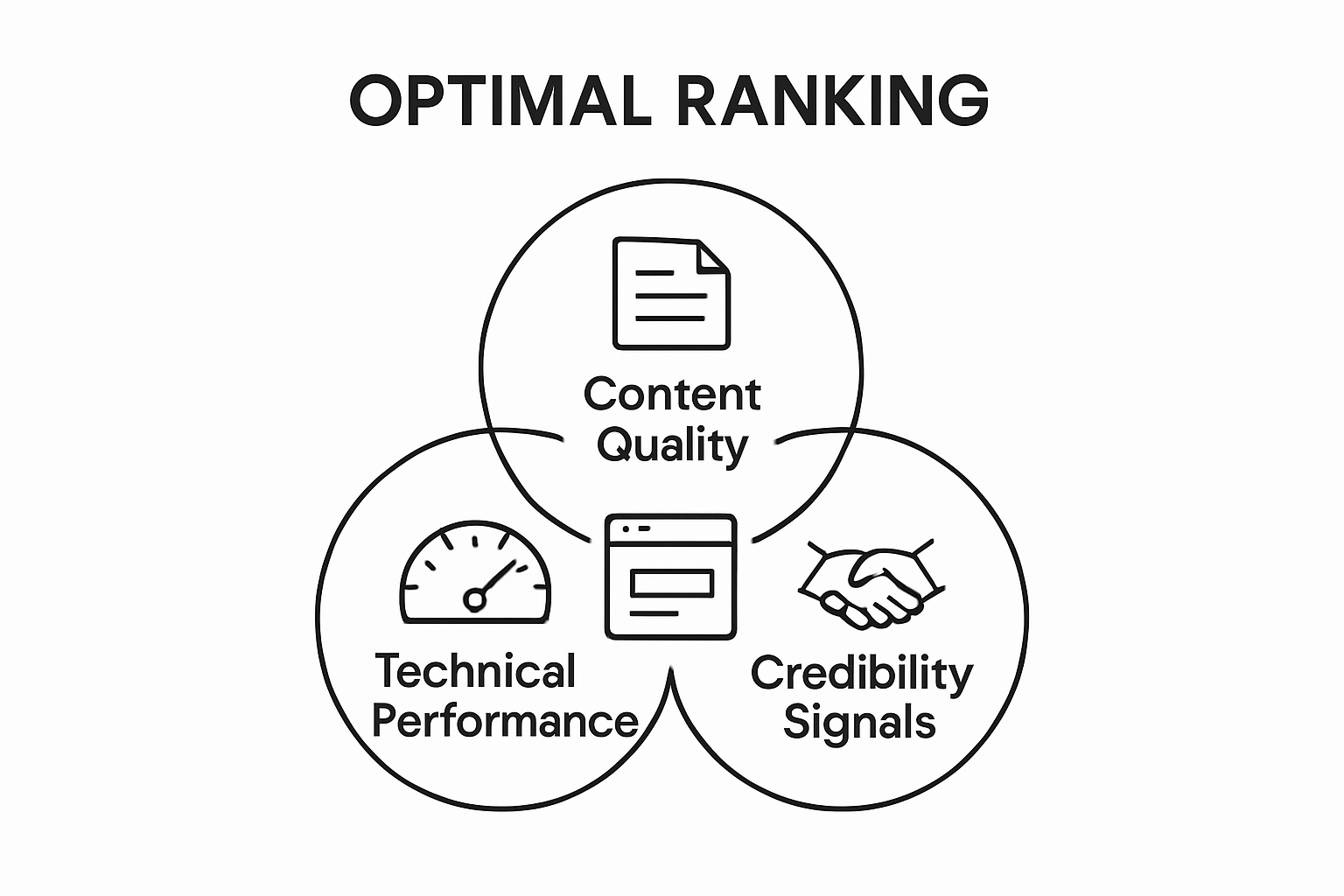 OPTIMAL RANKING

Content Quality

Technical Performance

Credibility Signals