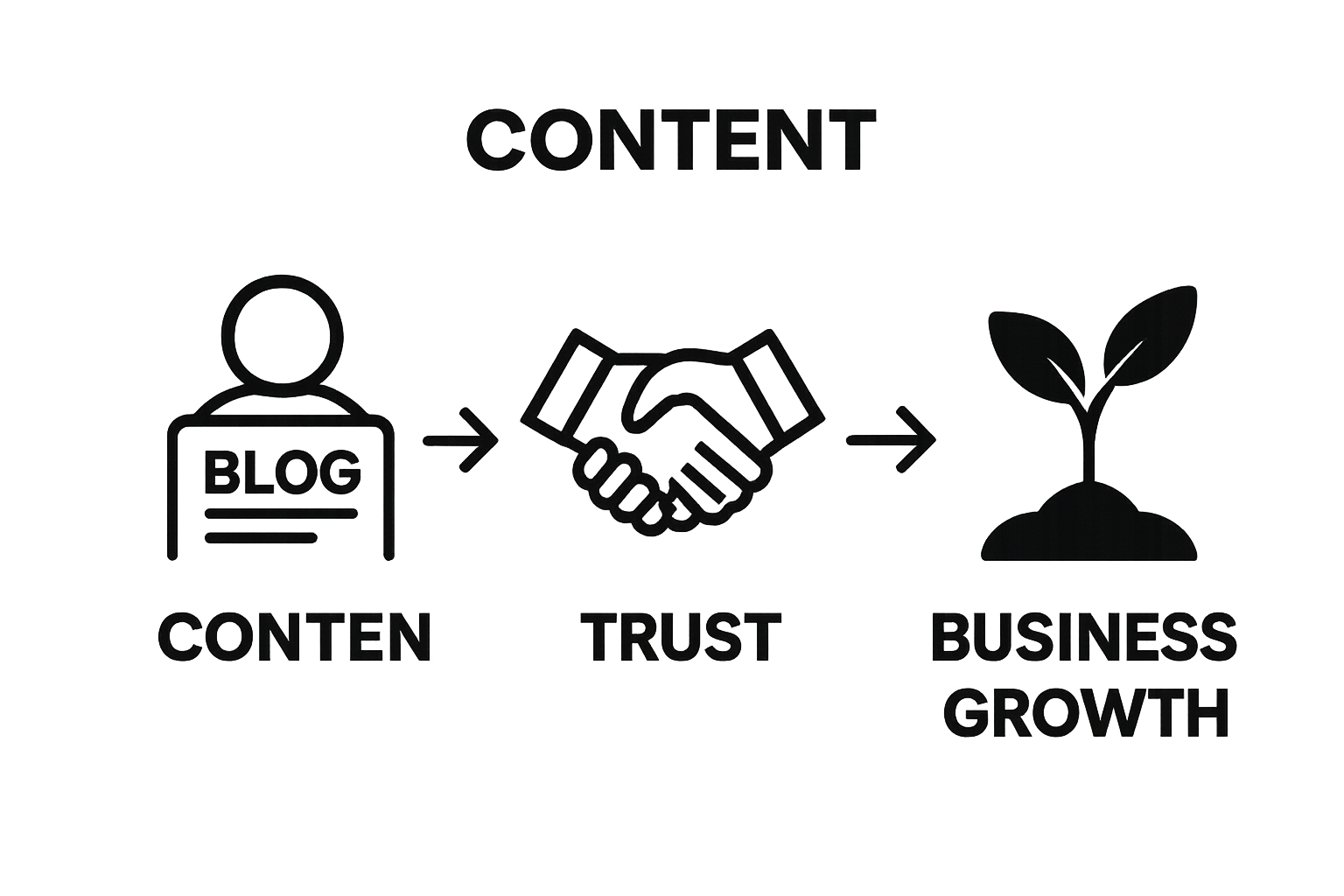 CONTENT

BLOG

CONTEN

TRUST

BUSINESS GROWTH