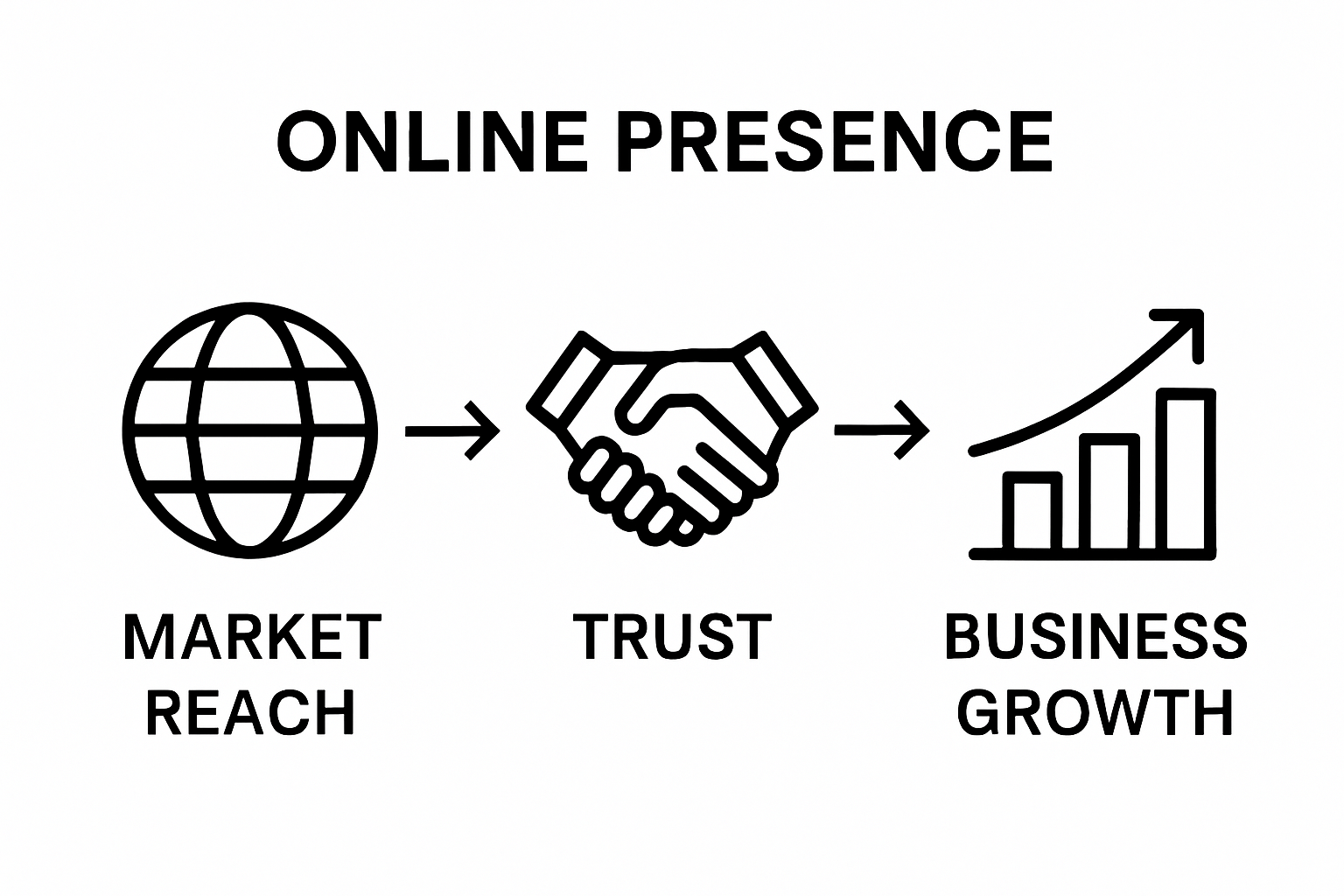 ONLINE PRESENCE

MARKET REACH

TRUST

BUSINESS GROWTH