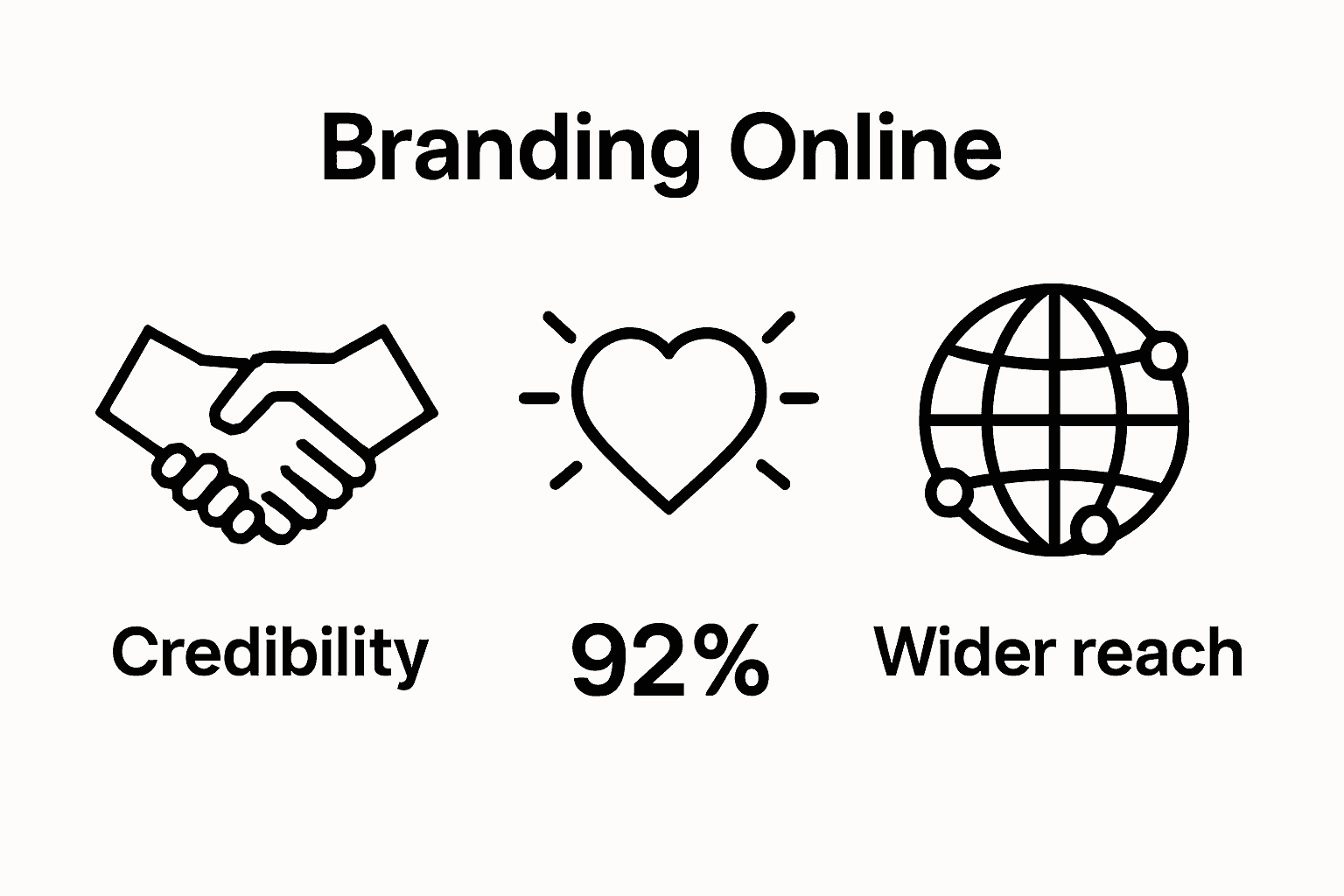 Branding Online

Credibility

92%

Wider reach