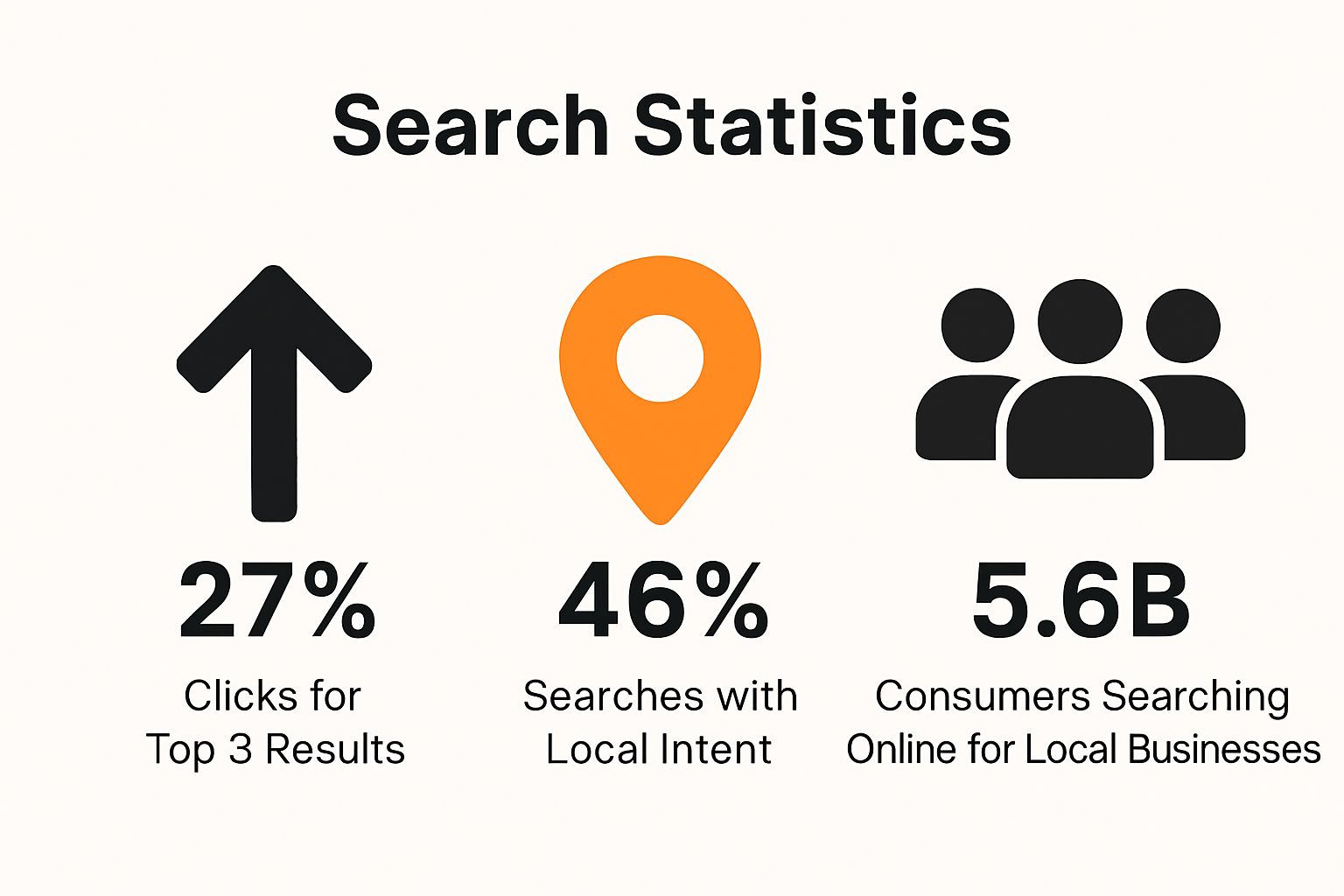 Search Statistics

27%
Clicks for Top 3 Results

46%
Searches with Local Intent

5.6B
Consumers Searching Online for Local Businesses