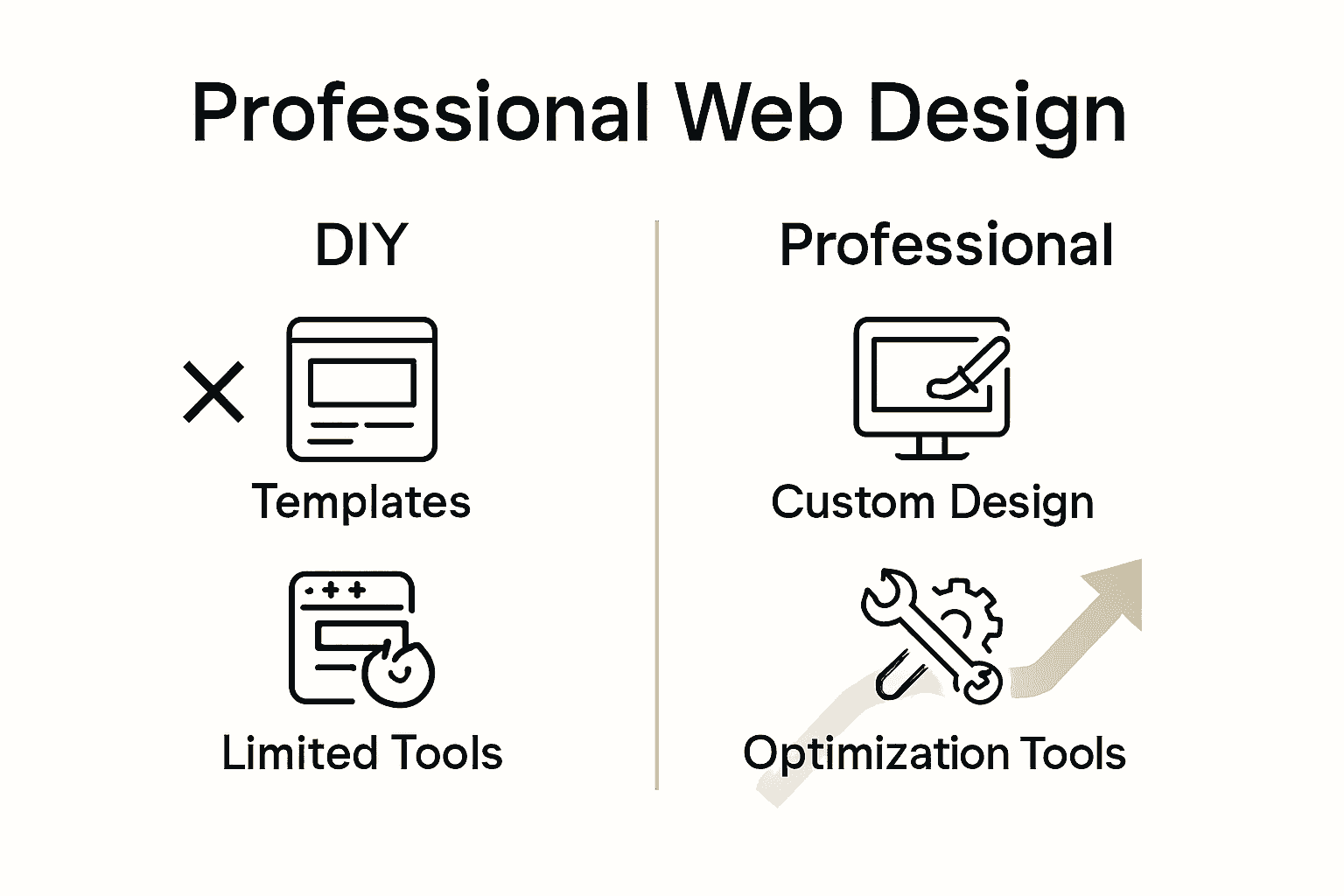 Professional Web Design

DIY

Templates

Limited Tools

Professional

Custom Design

Optimization Tools