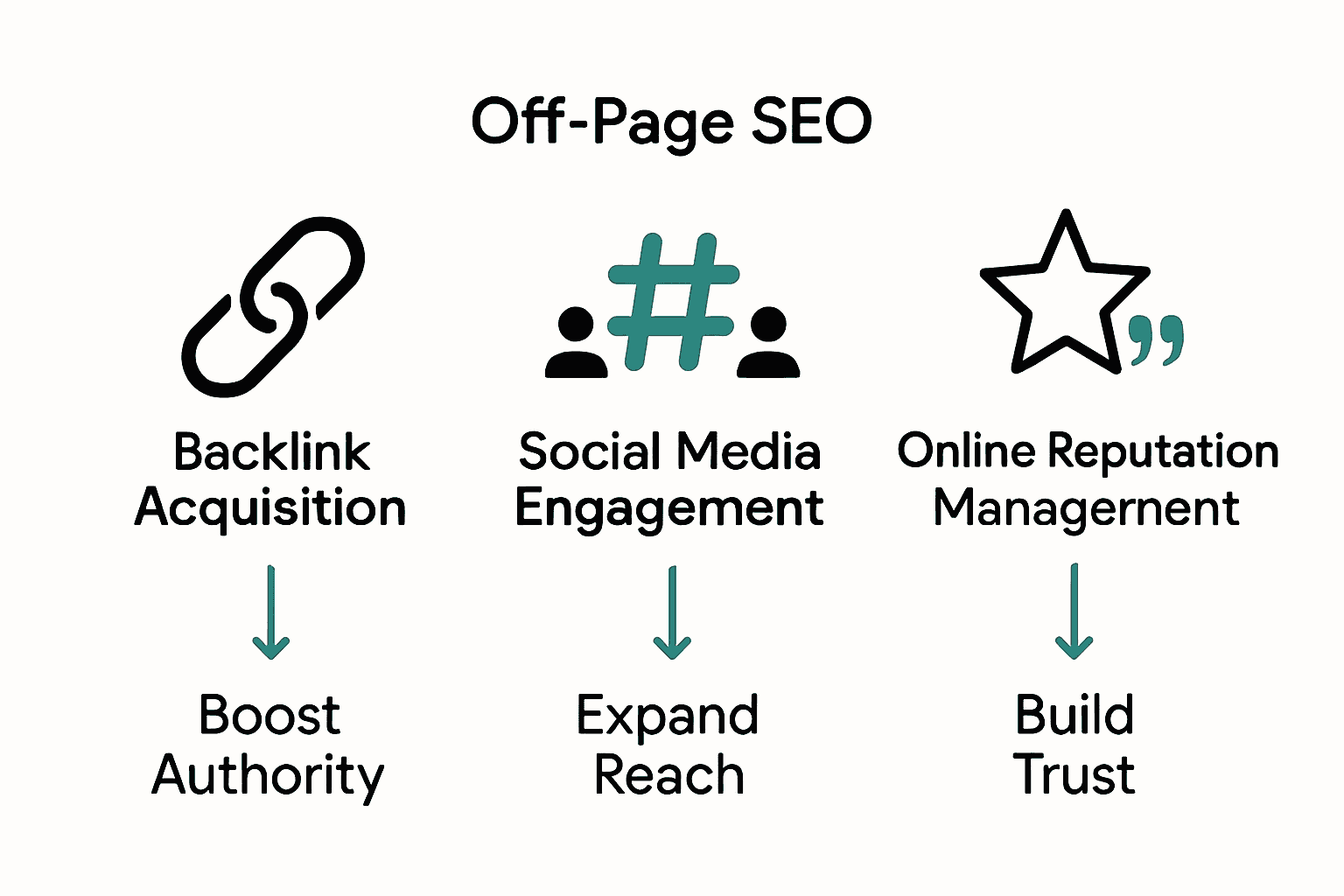 Off-Page SEO

Backlink Acquisition

Boost Authority

Social Media Engagement

Expand Reach

Online Reputation Managernent

Build Trust