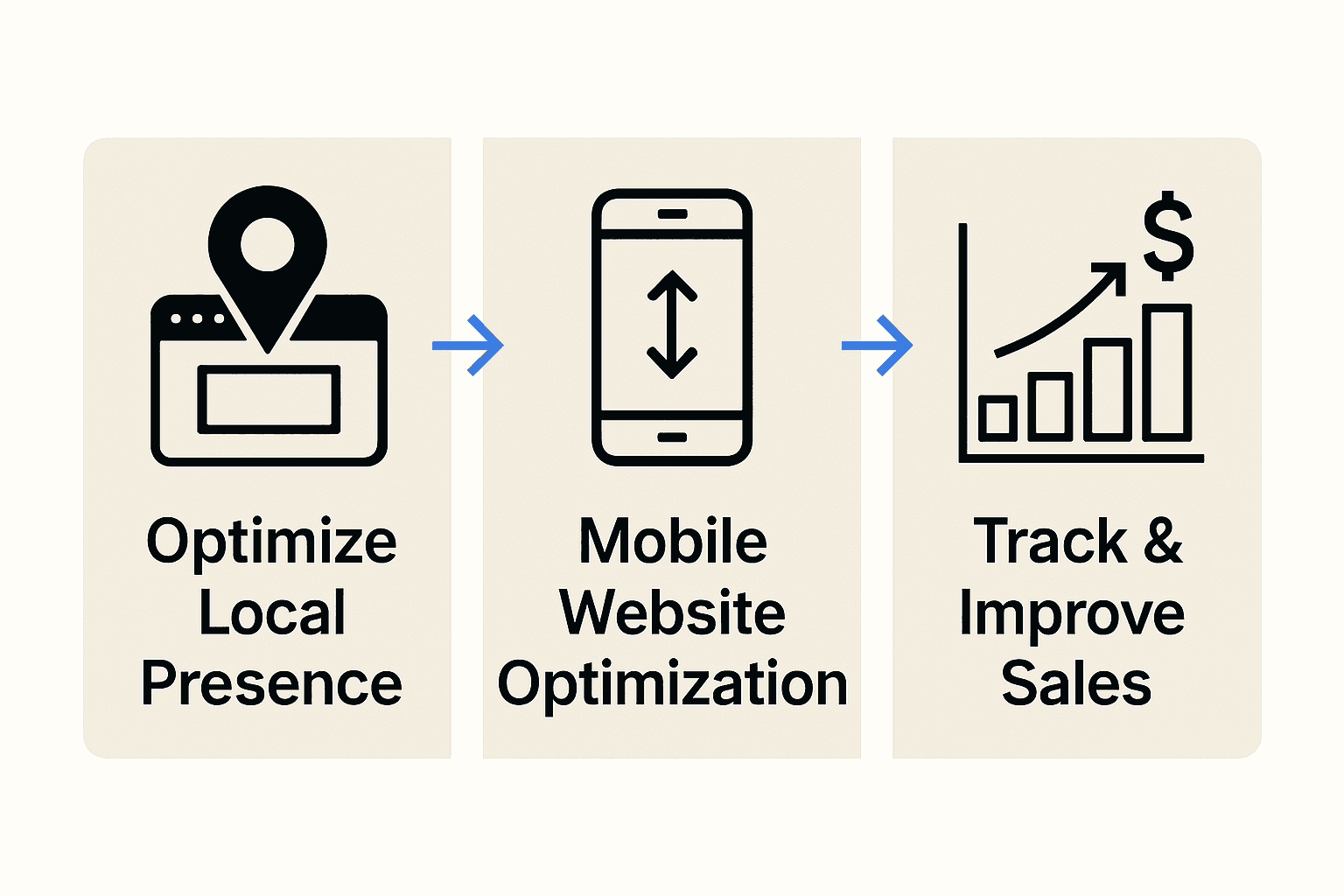 Optimize Local Presence

Mobile Website Optimization

$

Track & Improve Sales