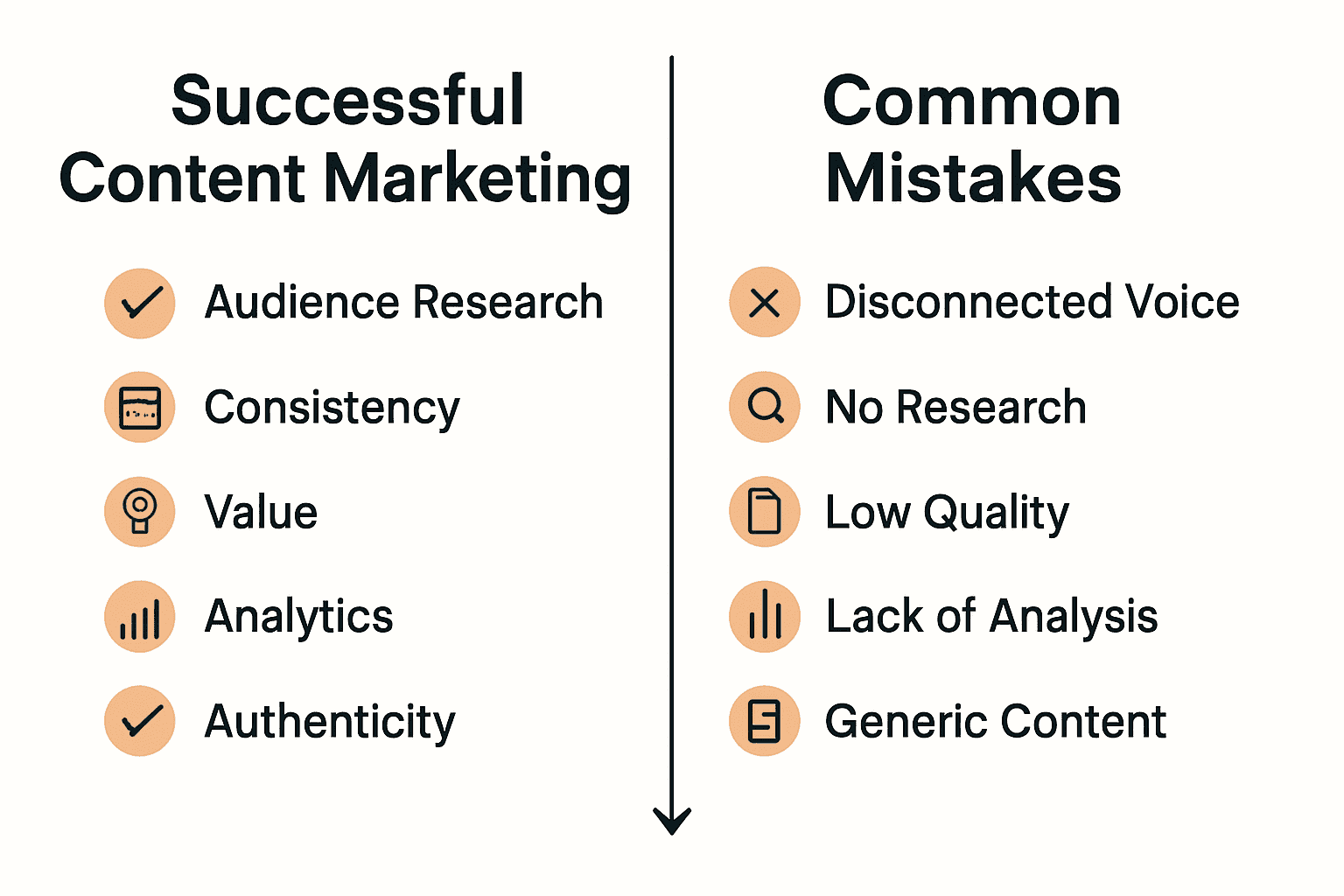 Successful Content Marketing

Audience Research

Consistency

Value

Analytics

Authenticity

Common Mistakes

Disconnected Voice

No Research

Low Quality

Lack of Analysis

Generic Content