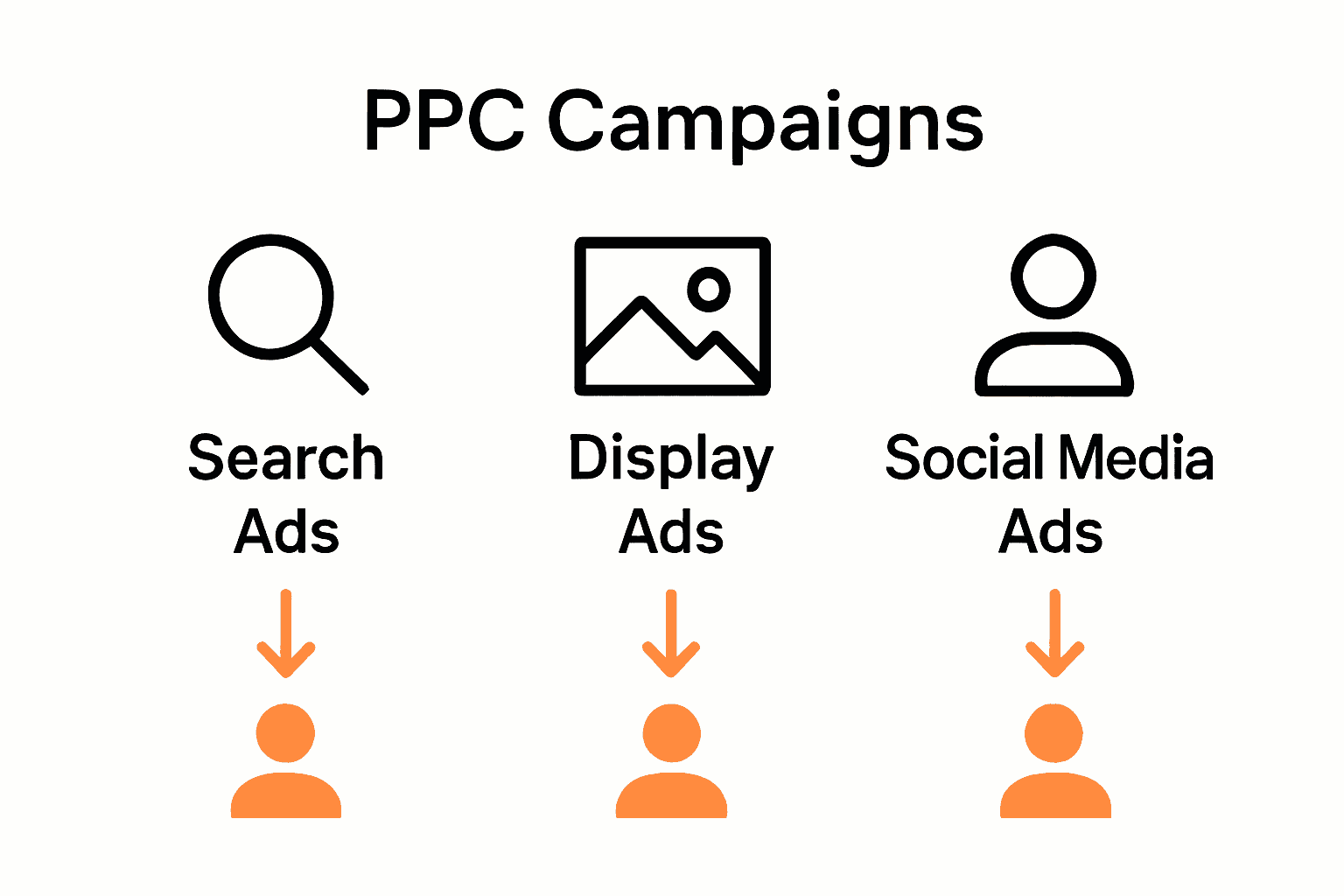 PPC Campaigns

Search Ads

Display Ads

Social Media Ads