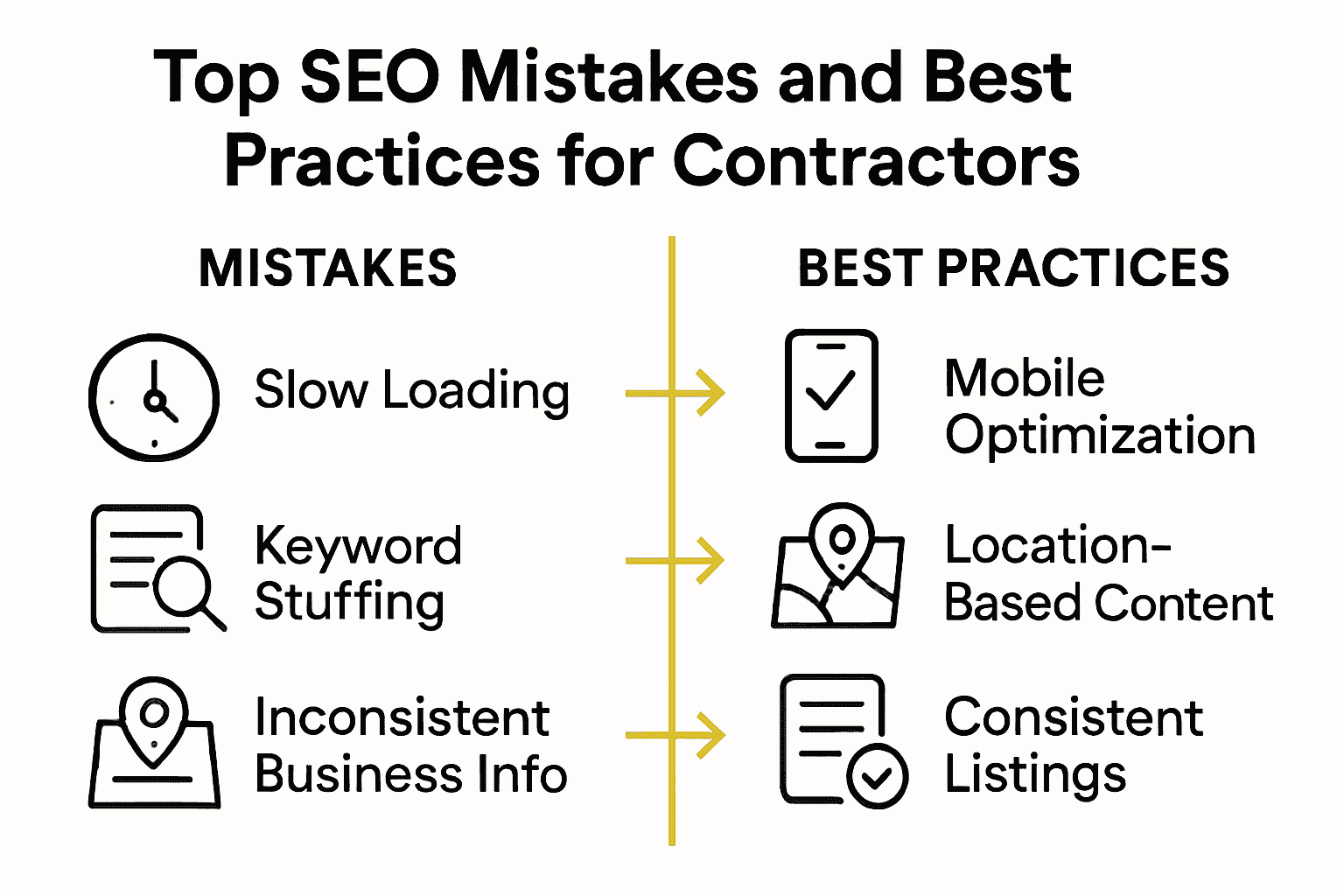 Top SEO Mistakes and Best Practices for Contractors

MISTAKES

Slow Loading

Keyword Stuffing

Inconsistent Business Info

BEST PRACTICES

Mobile Optimization

Location-Based Content

Consistent Listings