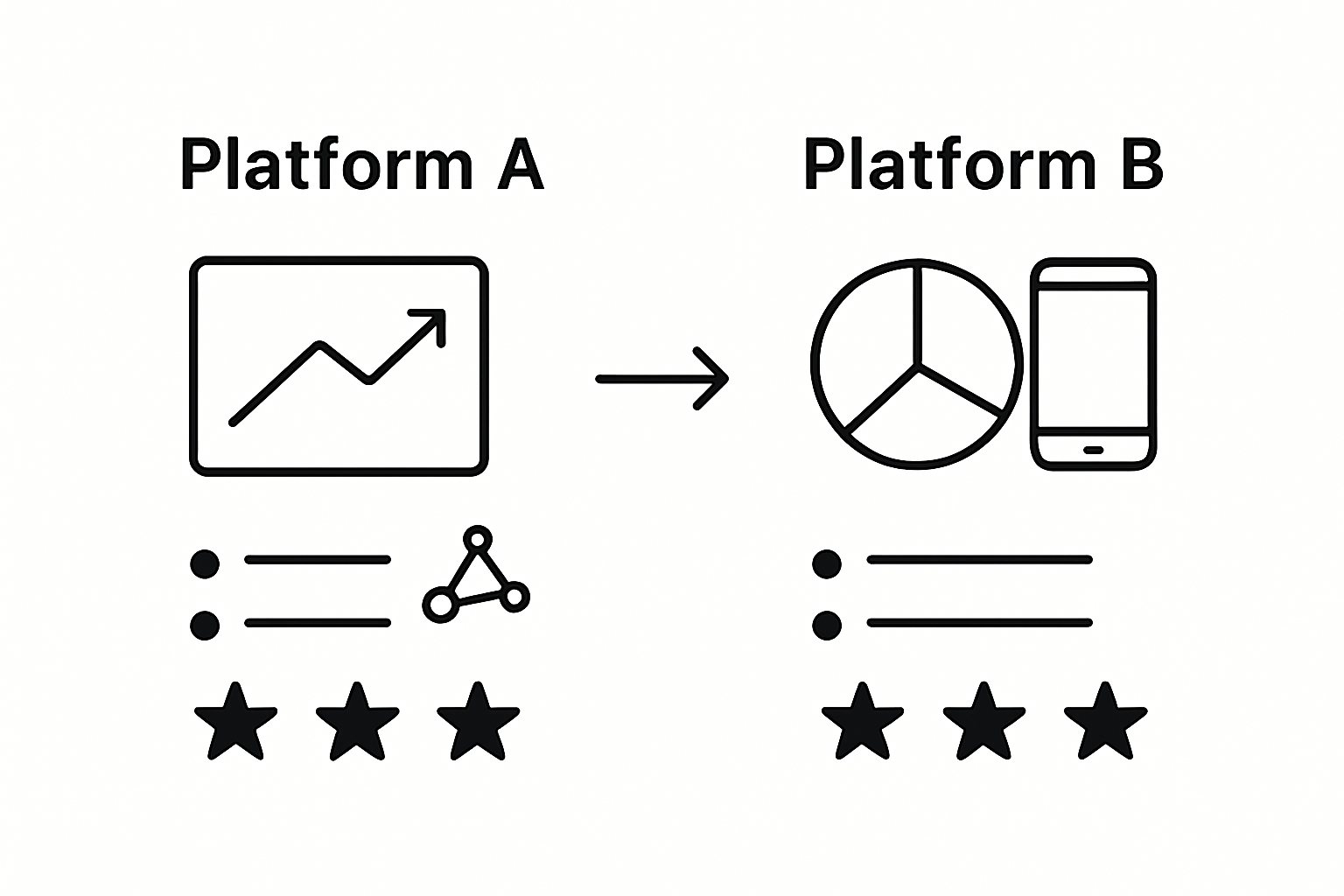 Platform A

Platform B