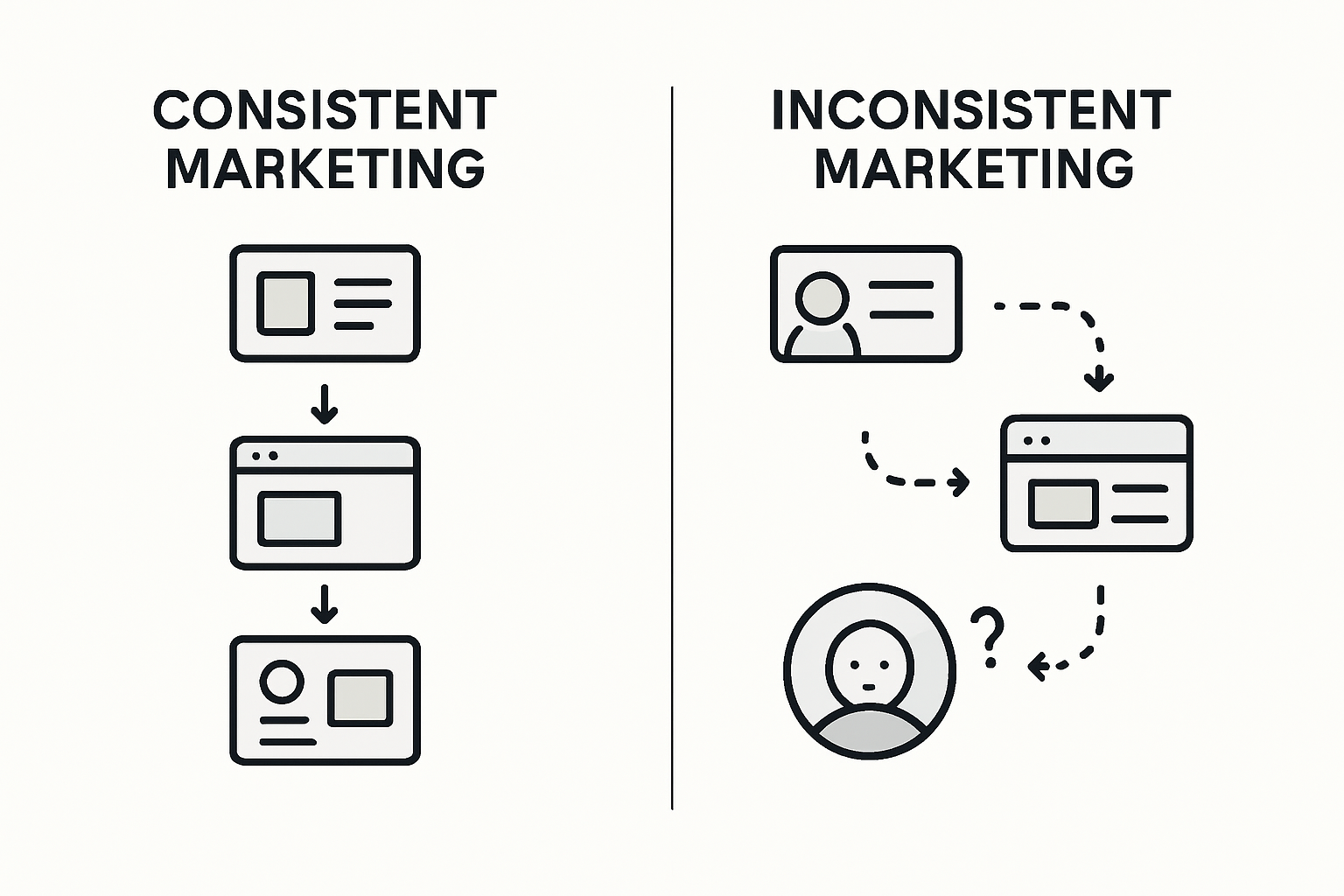 CONSISTENT MARKETING

INCONSISTENT MARKETING

?