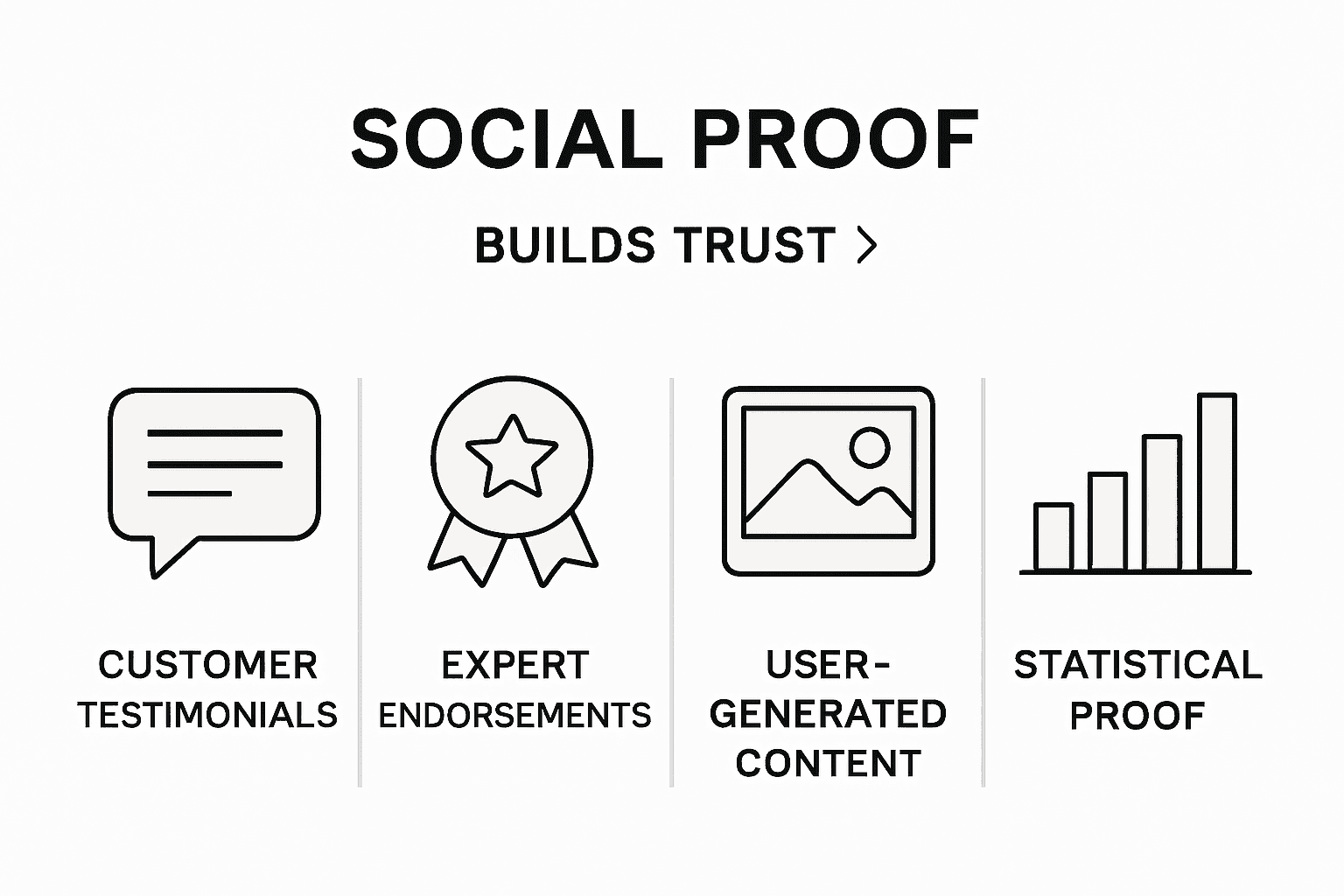 SOCIAL PROOF

BUILDS TRUST >

CUSTOMER TESTIMONIALS

EXPERT ENDORSEMENTS

USER-GENERATED CONTENT

STATISTICAL PROOF