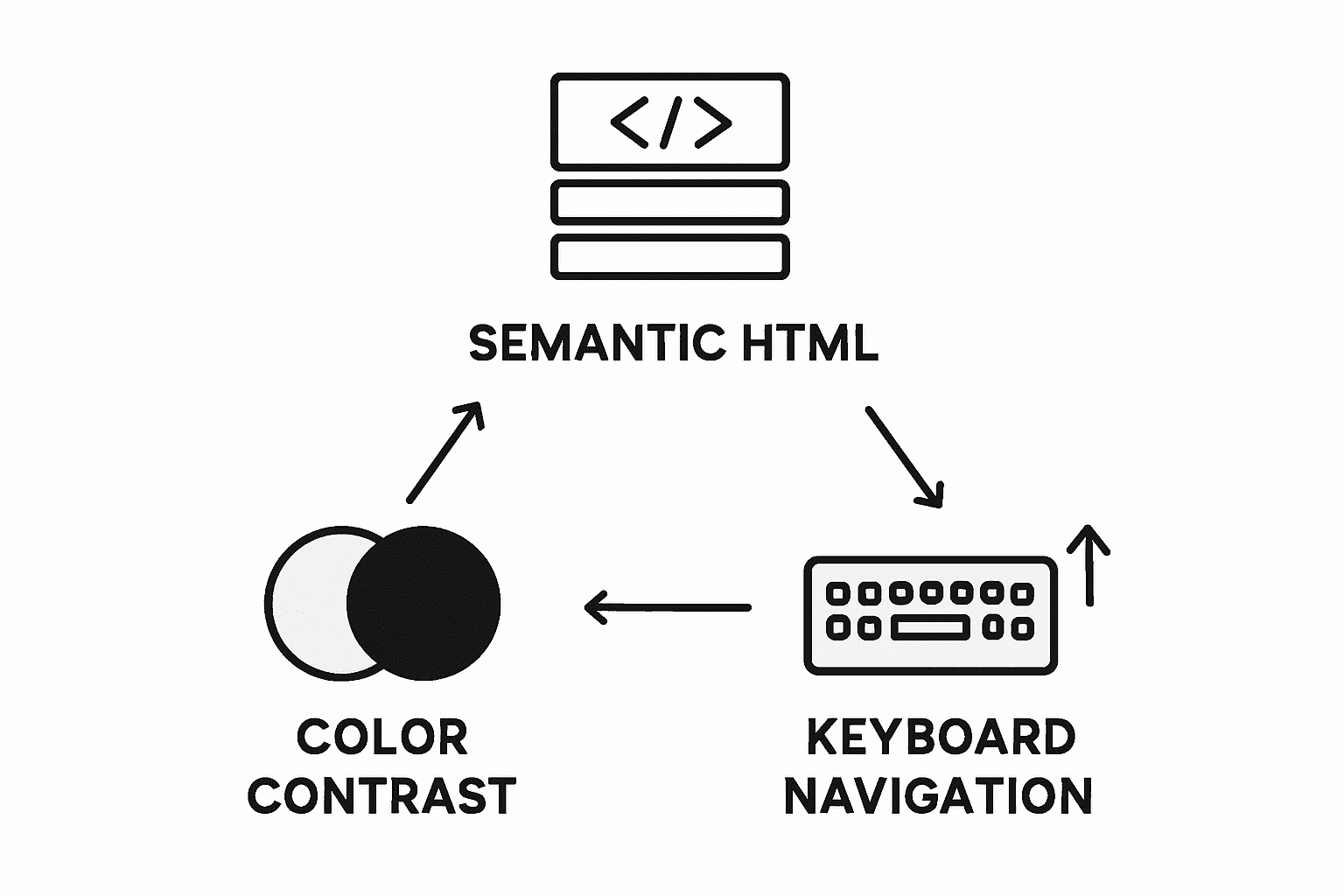 </>

SEMANTIC HTML

COLOR CONTRAST

KEYBOARD NAVIGATION