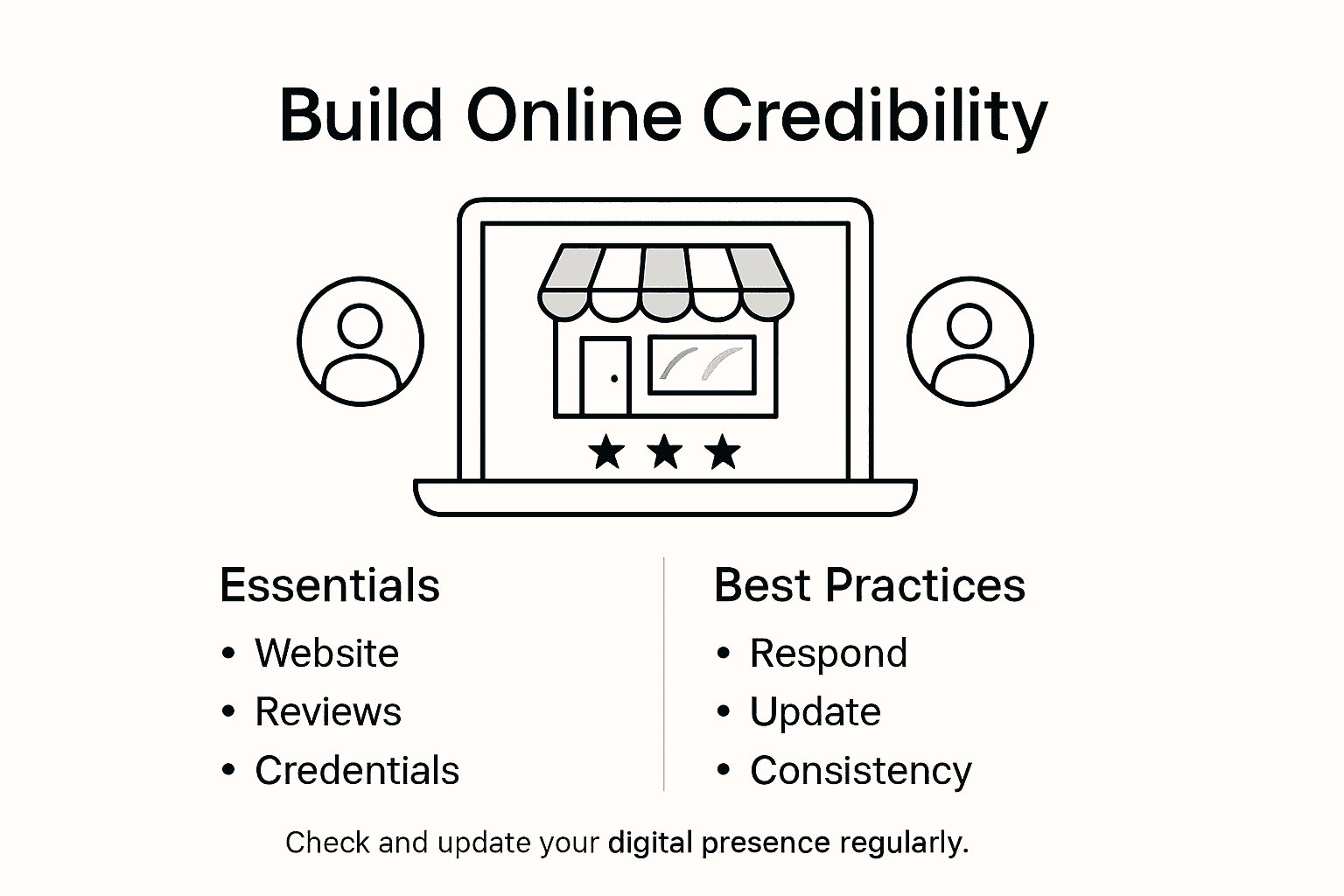 Build Online Credibility

Essentials
• Website
• Reviews
• Credentials

Best Practices
• Respond
• Update
• Consistency

Check and update your digital presence regularly.