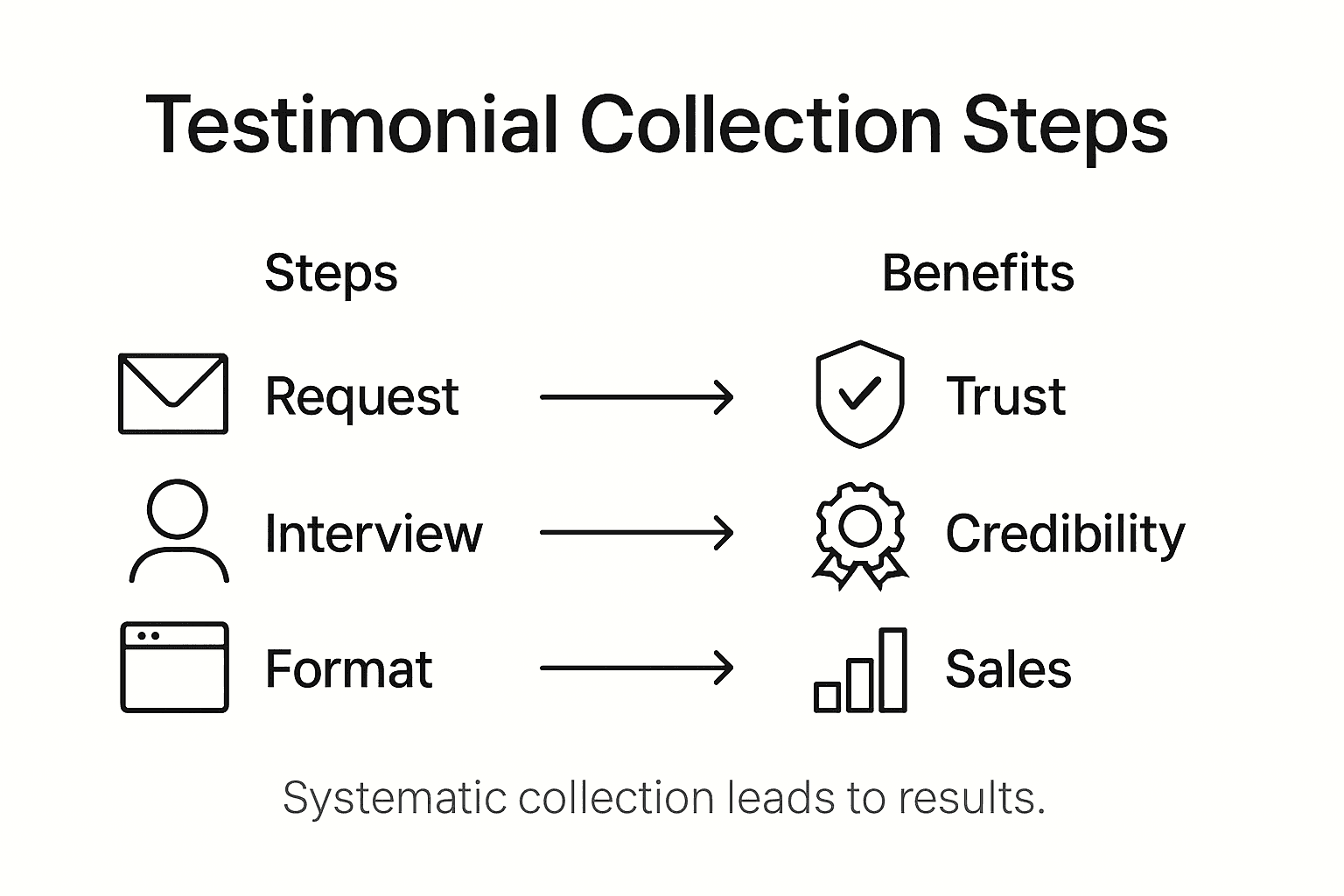 Testimonial Collection Steps

Steps

Request

Interview

Format

Benefits

Trust

Credibility

Sales

Systematic collection leads to results.