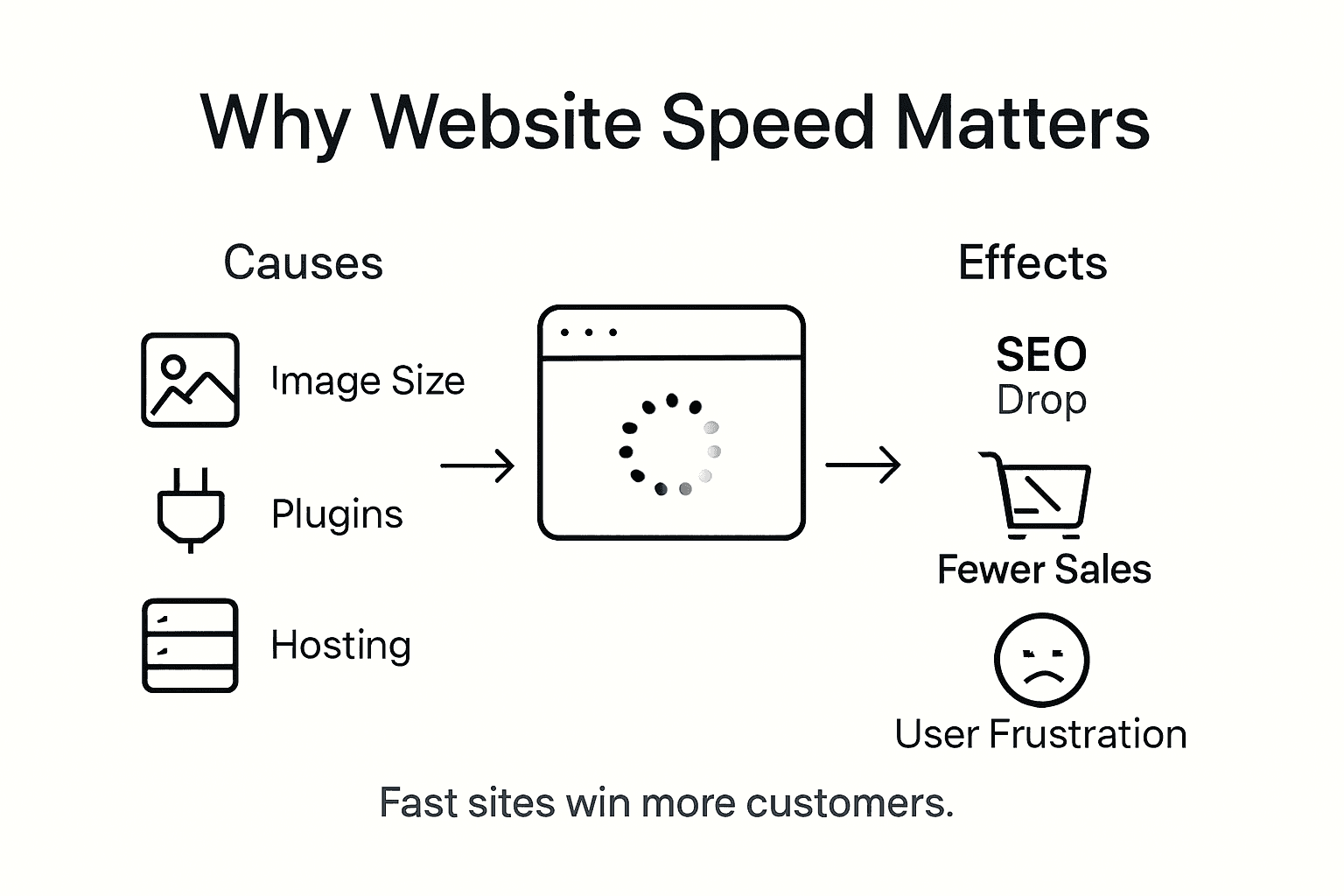 Why Website Speed Matters

Causes

Image Size

Plugins

Hosting

Effects

SEO
Drop

Fewer Sales

User Frustration

Fast sites win more customers.