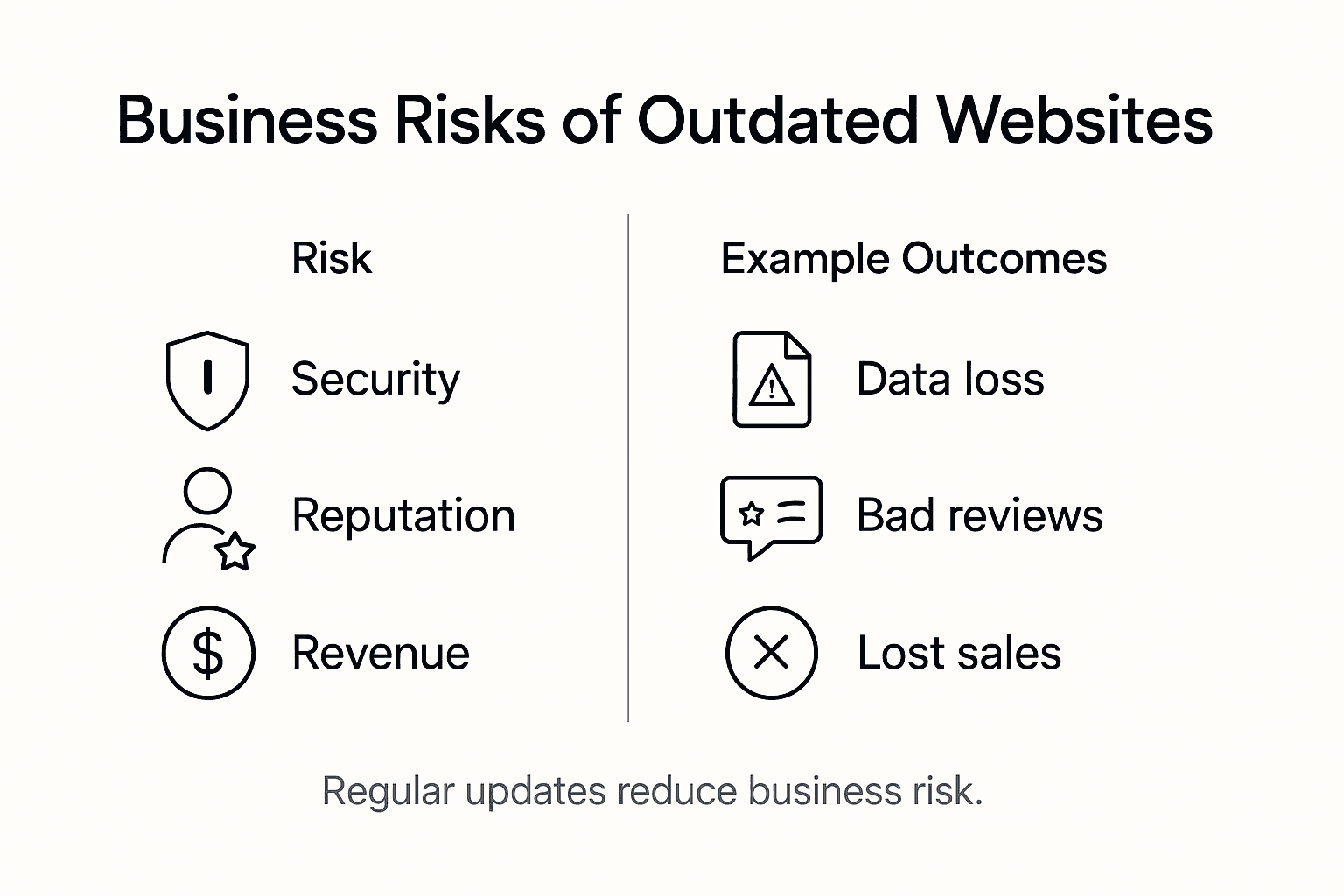 Business Risks of Outdated Websites

| Risk | Example Outcomes |
|---|---|
| Security | Data loss |
| Reputation | Bad reviews |
| Revenue | Lost sales |

Regular updates reduce business risk.