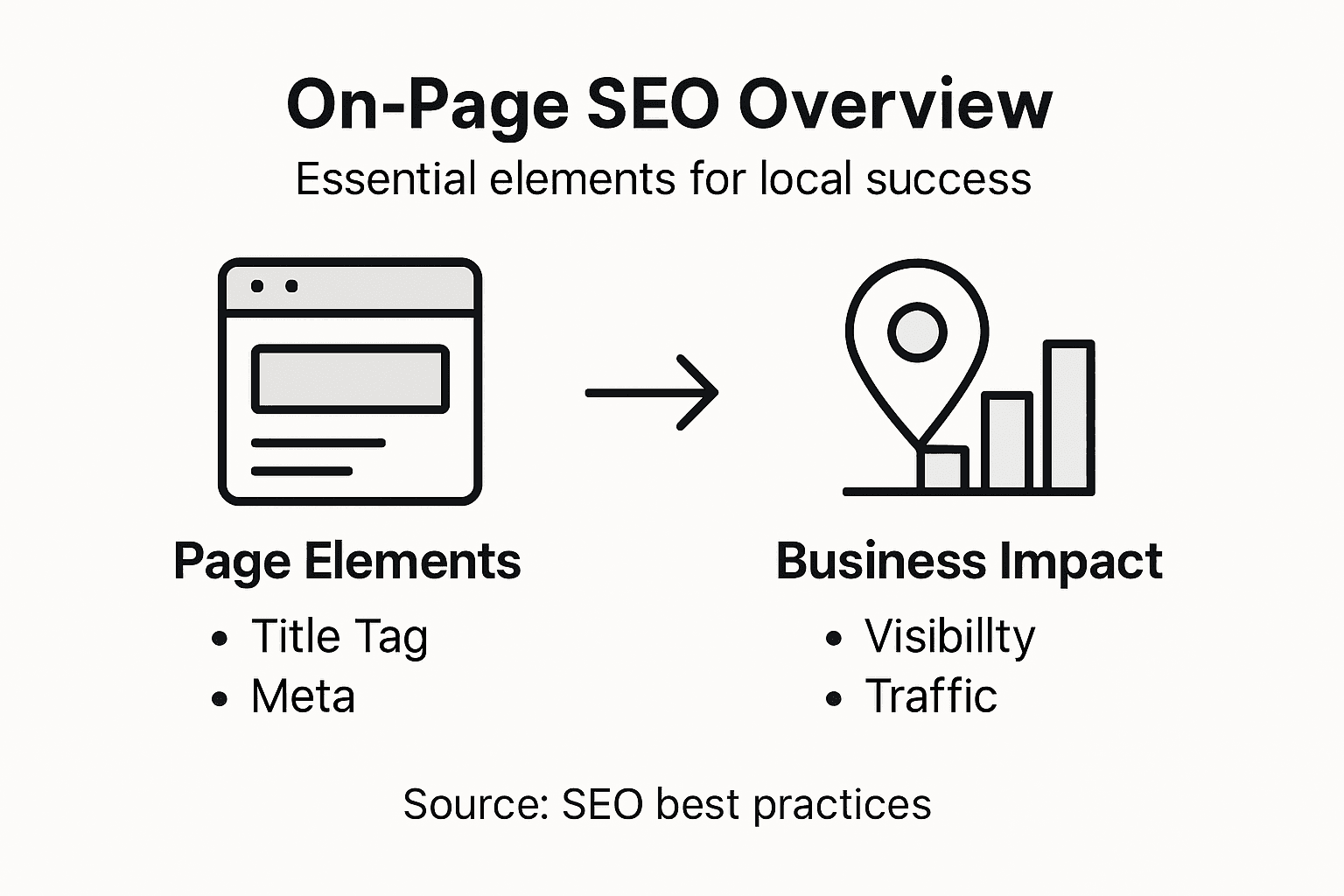 On-Page SEO Overview
Essential elements for local success

Page Elements
• Title Tag
• Meta

Business Impact
• Visibillty
• Traffic

Source: SEO best practices