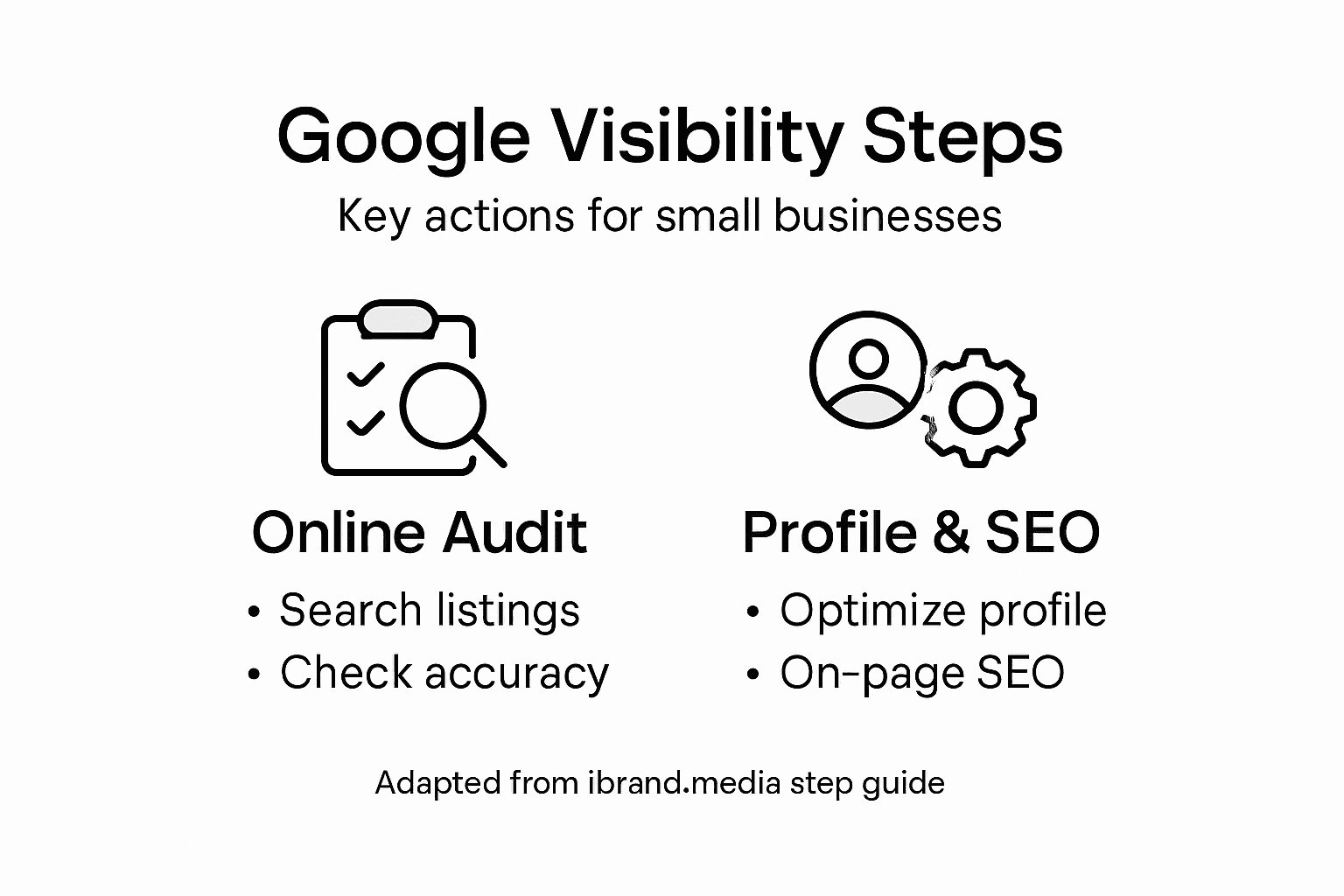 Google Visibility Steps

Key actions for small businesses

Online Audit

• Search listings
• Check accuracy

Profile & SEO

• Optimize profile
• On-page SEO

Adapted from ibrand.media step guide