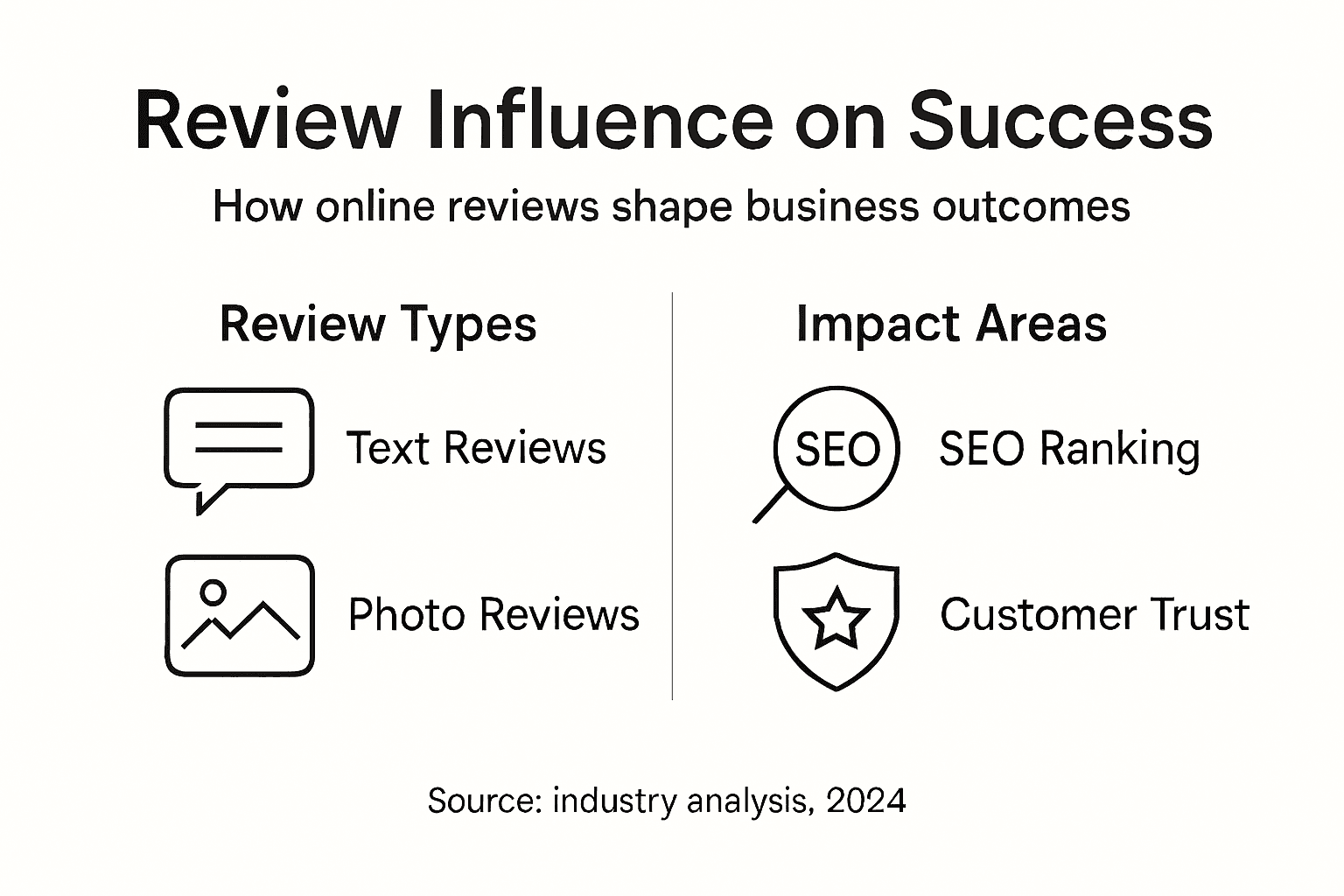 Review Influence on Success

How online reviews shape business outcomes

Review Types

Text Reviews

Photo Reviews

Impact Areas

SEO

SEO Ranking

Customer Trust

Source: industry analysis, 2024