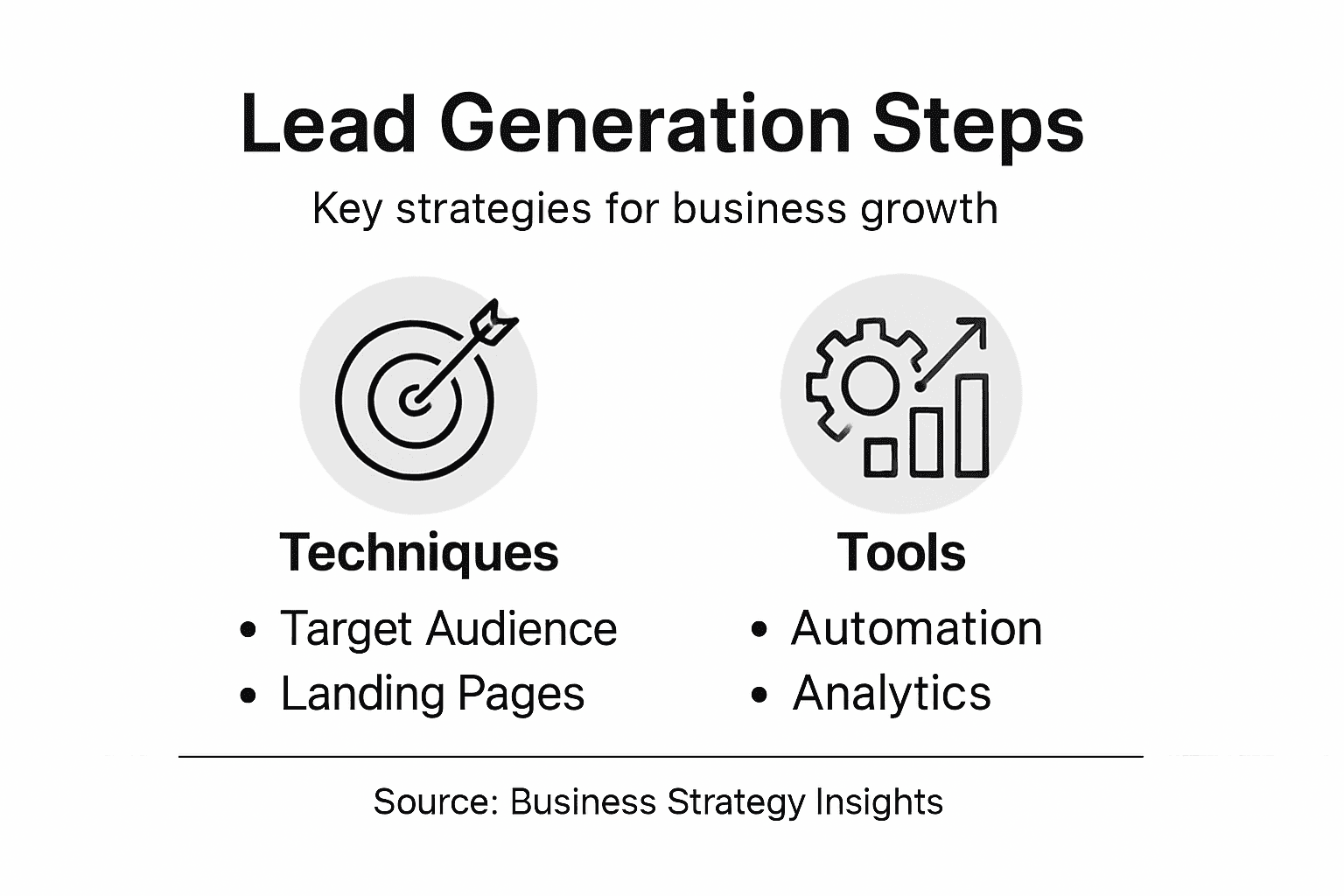 Lead Generation Steps

Key strategies for business growth

Techniques
• Target Audience
• Landing Pages

Tools
• Automation
• Analytics

Source: Business Strategy Insights