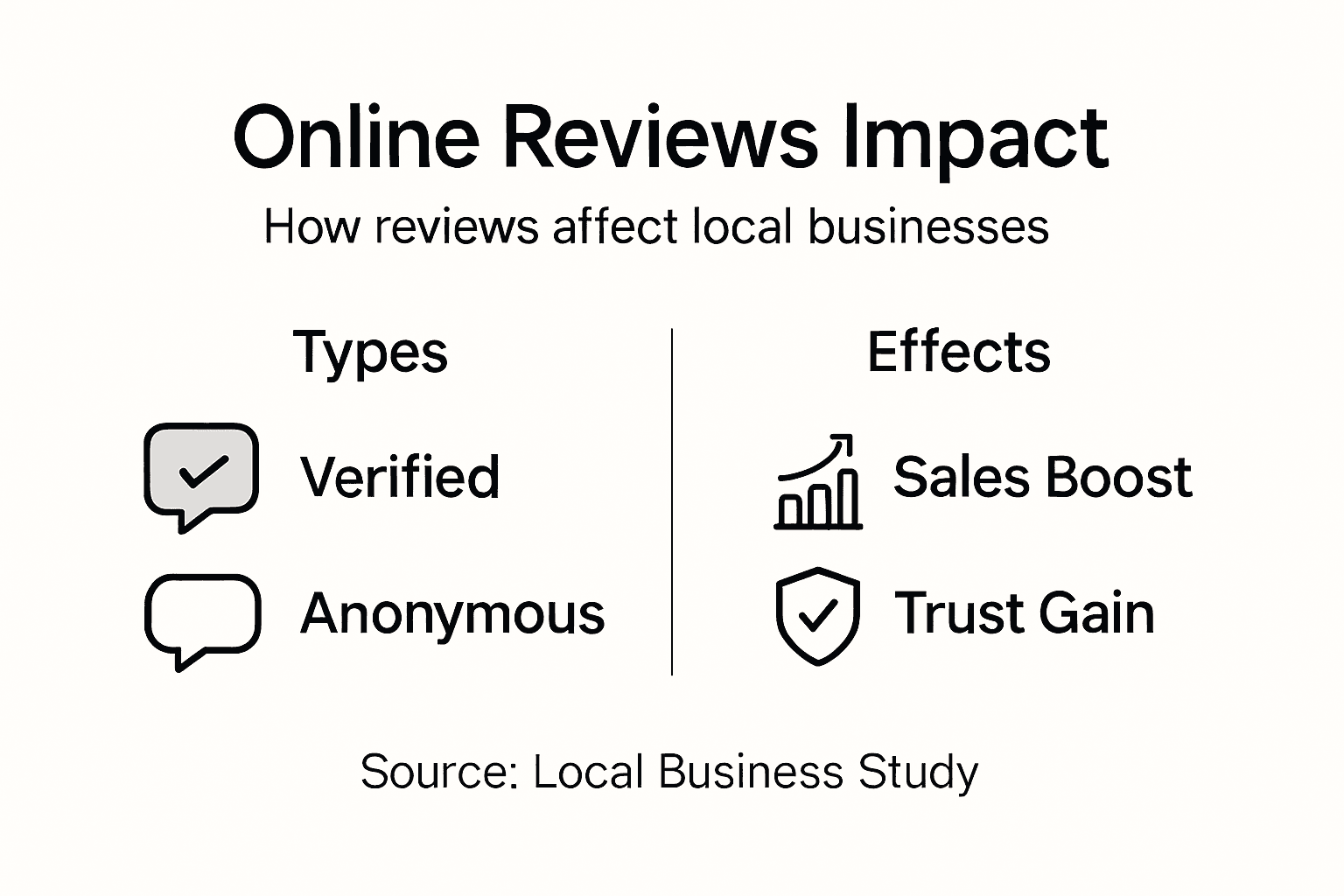 Online Reviews Impact

How reviews affect local businesses

Types

Verified

Anonymous

Effects

Sales Boost

Trust Gain

Source: Local Business Study