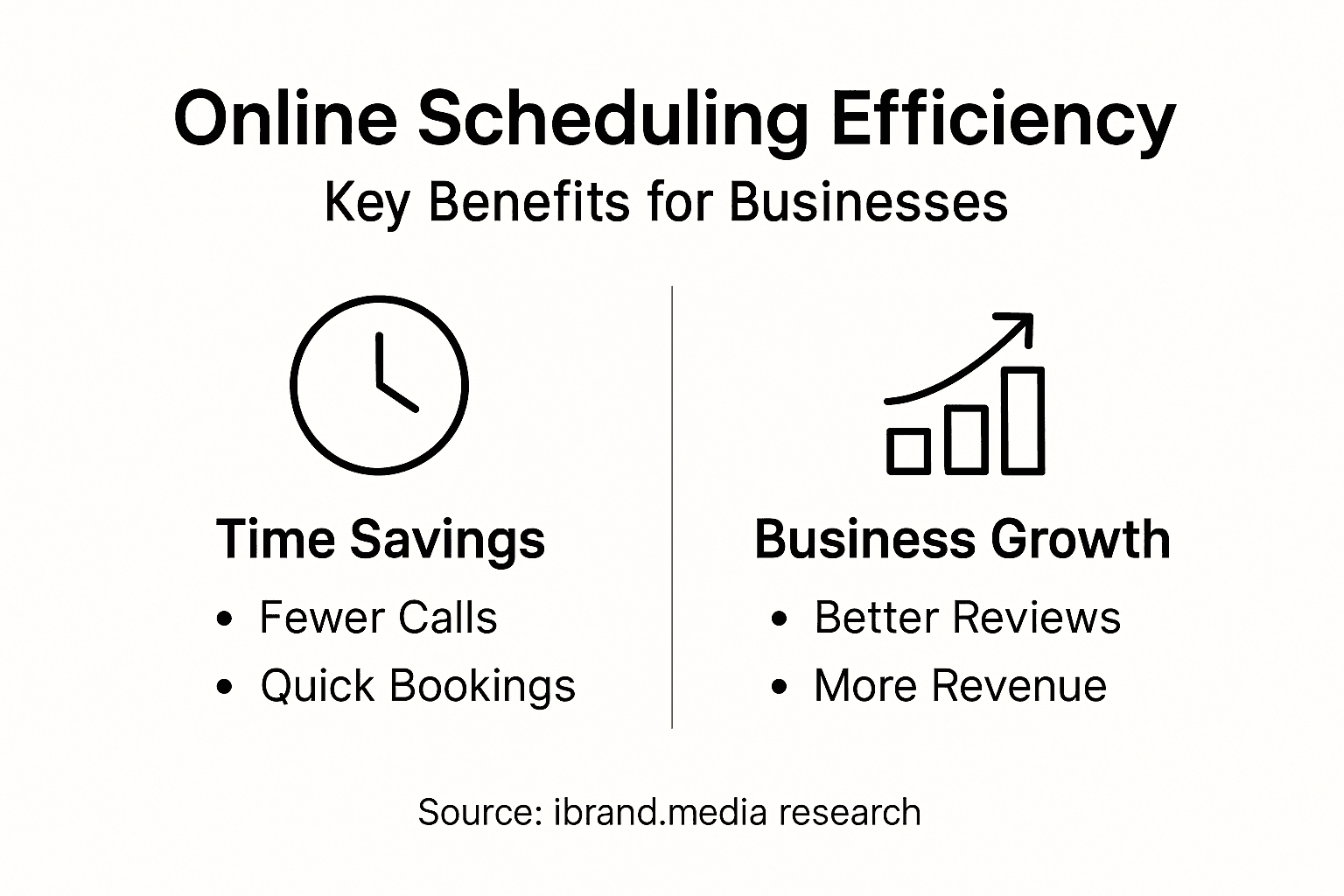 Online Scheduling Efficiency
Key Benefits for Businesses

Time Savings
• Fewer Calls
• Quick Bookings

Business Growth
• Better Reviews
• More Revenue

Source: ibrand.media research