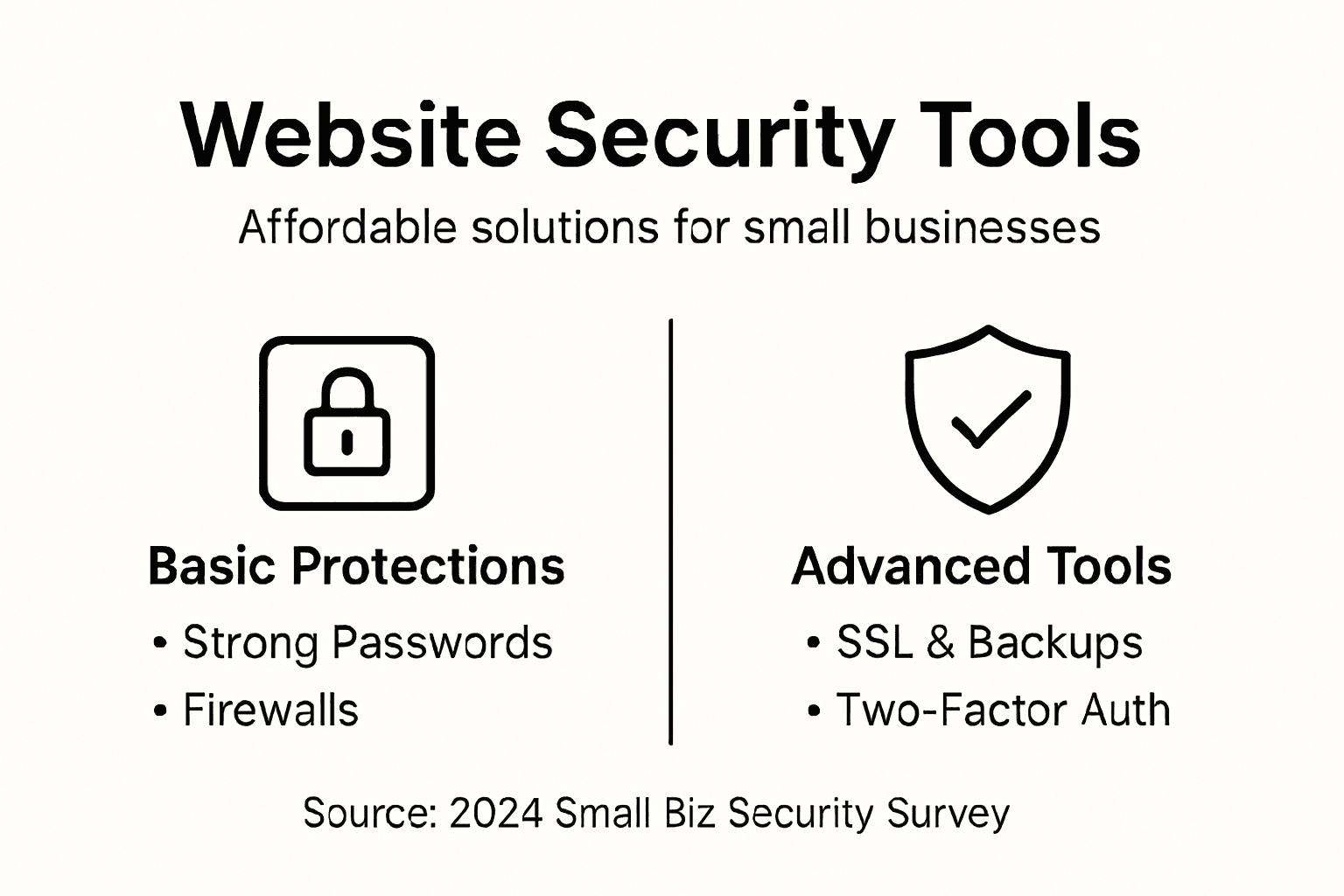 Website Security Tools

Affordable solutions for small businesses

Basic Protections

• Strong Passwords
• Firewalls

Advanced Tools

• SSL & Backups
• Two-Factor Auth

Source: 2024 Small Biz Security Survey