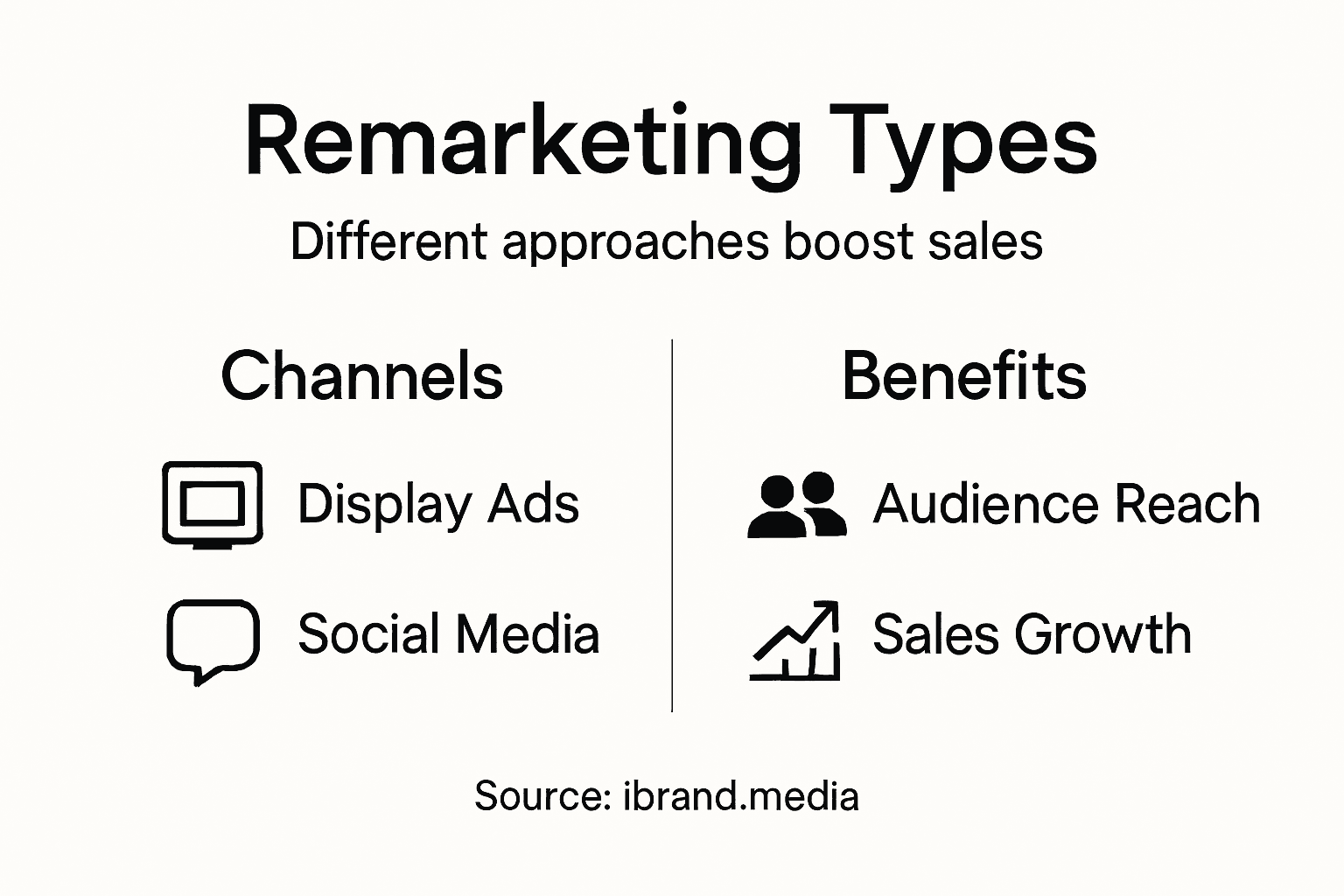 Remarketing Types

Different approaches boost sales

Channels

Display Ads

Social Media

Benefits

Audience Reach

Sales Growth

Source: ibrand.media