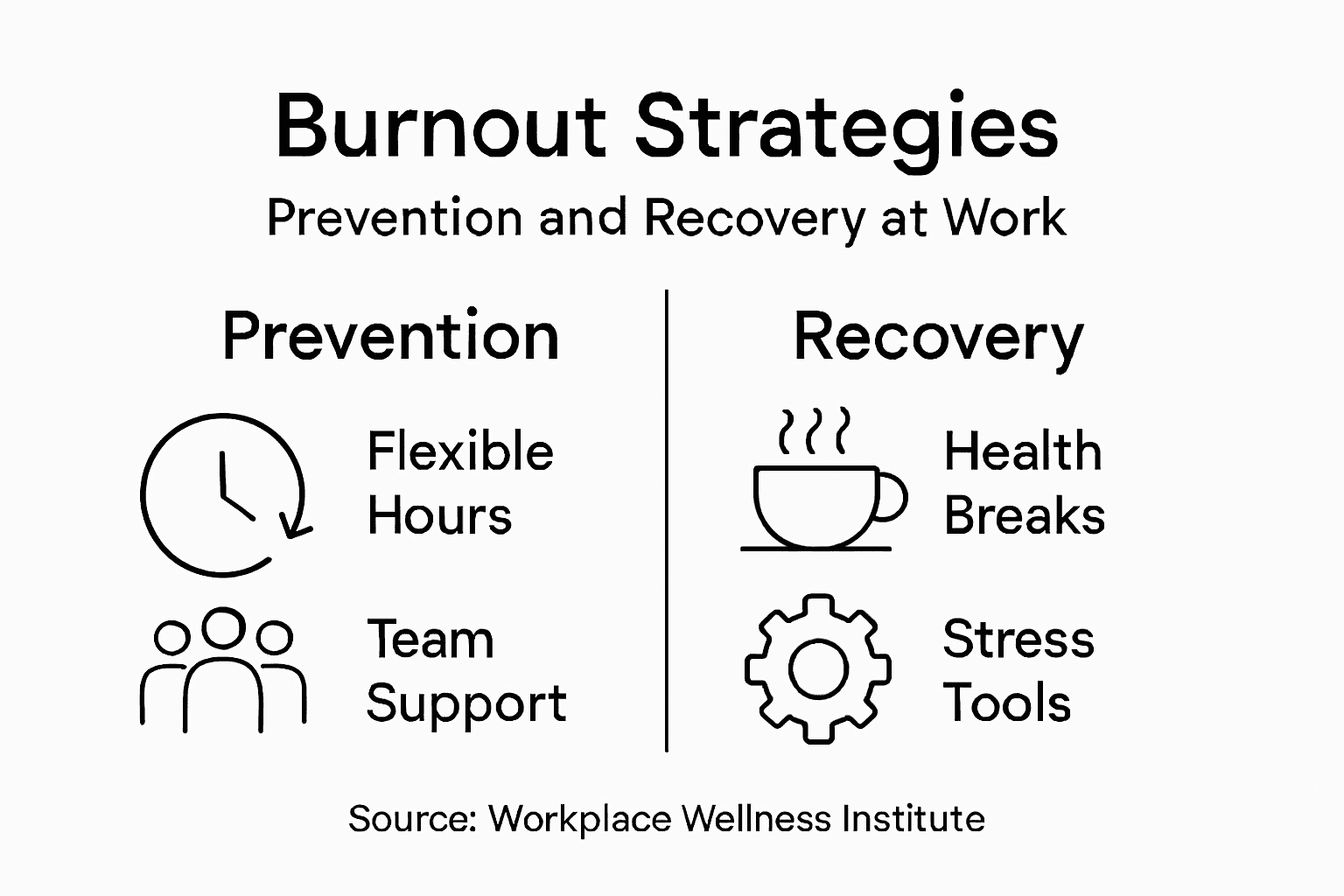 Burnout Strategies

Prevention and Recovery at Work

Prevention

Flexible Hours

Team Support

Recovery

Health Breaks

Stress Tools

Source: Workplace Wellness Institute