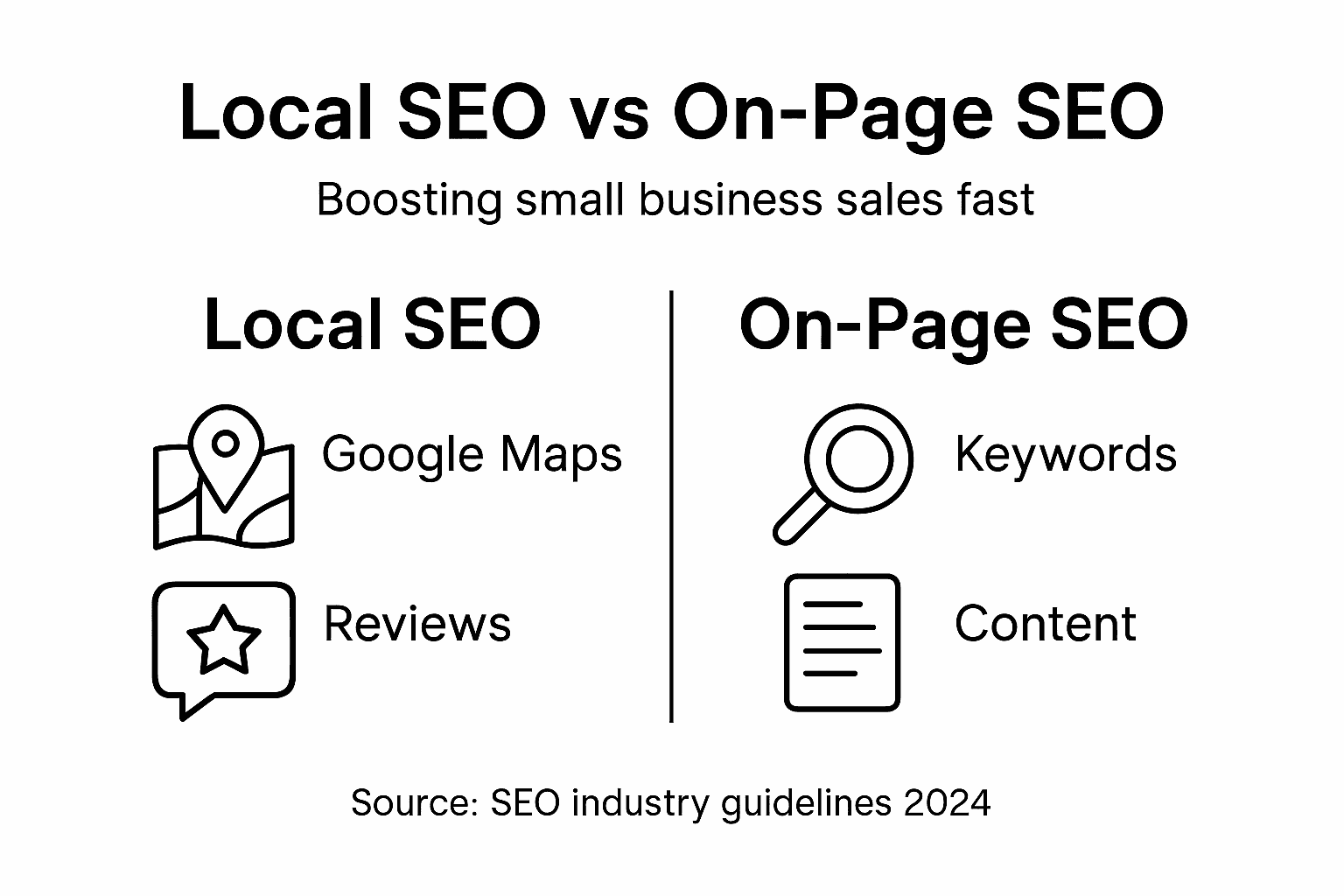 Local SEO vs On-Page SEO

Boosting small business sales fast

Local SEO

Google Maps

Reviews

On-Page SEO

Keywords

Content

Source: SEO industry guidelines 2024