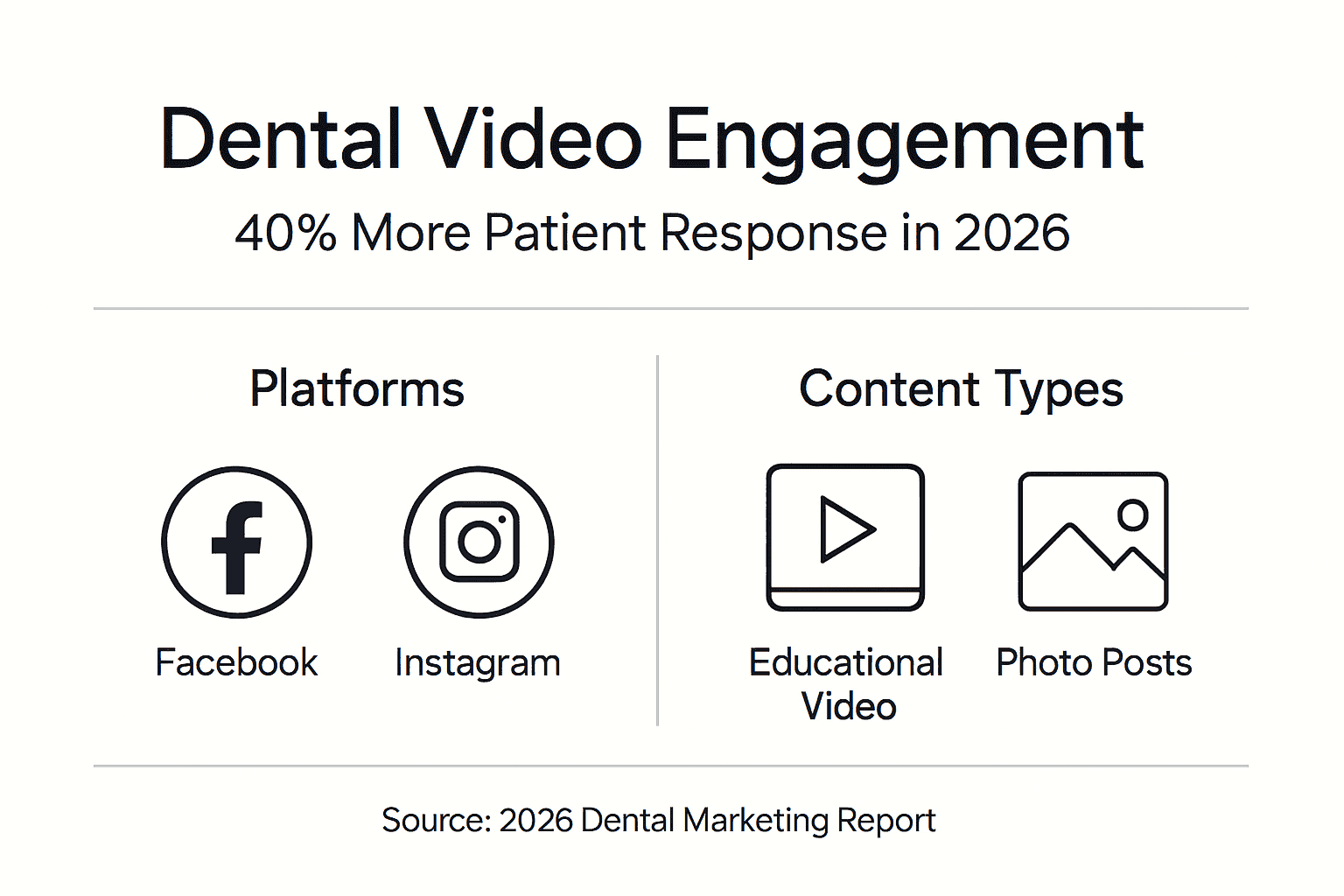 Dental Video Engagement

40% More Patient Response in 2026

Platforms

Facebook

Instagram

Content Types

Educational Video

Photo Posts

Source: 2026 Dental Marketing Report