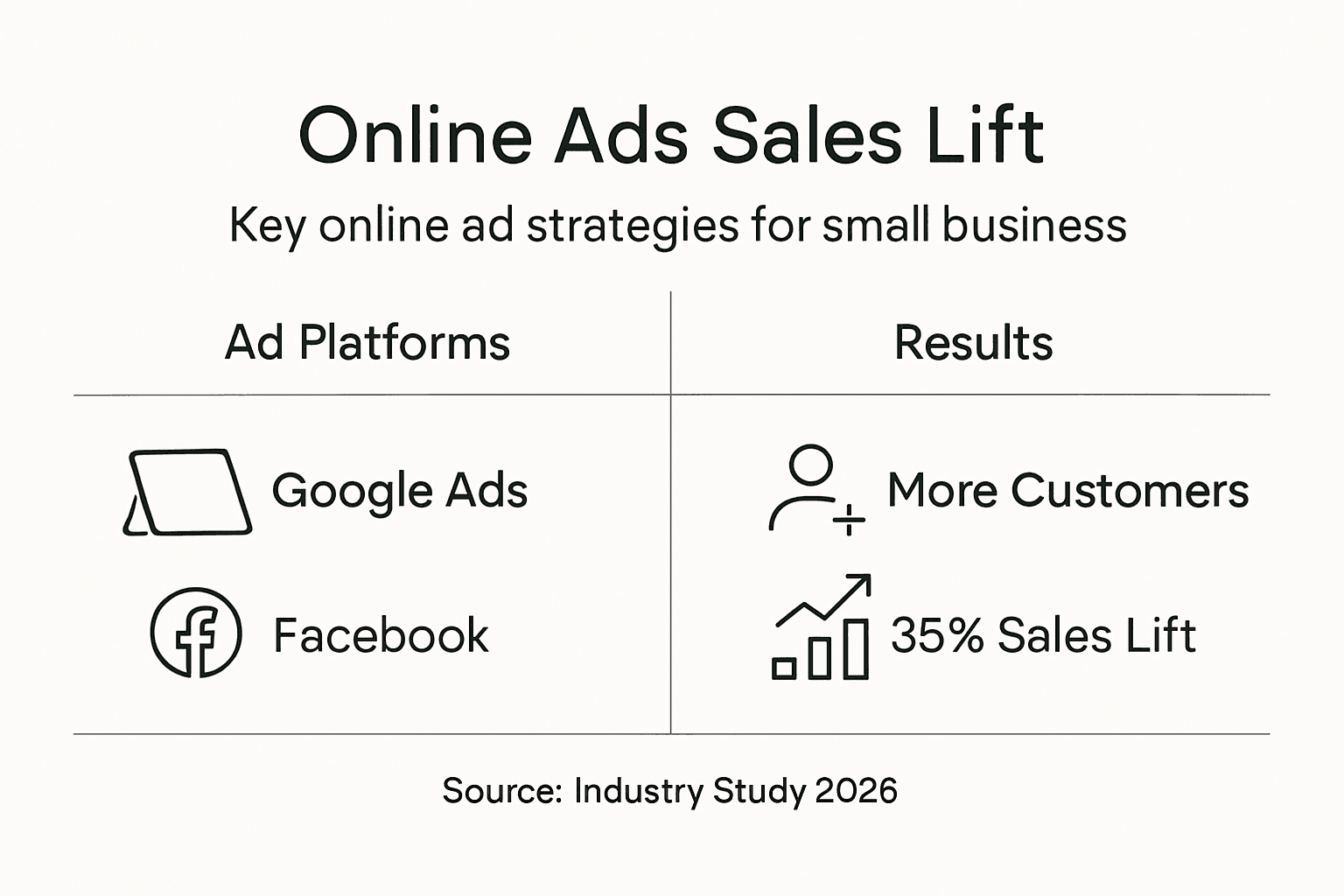 Online Ads Sales Lift

Key online ad strategies for small business

| Ad Platforms | Results |
|---|---|
| Google Ads | More Customers |
| Facebook | 35% Sales Lift |

Source: Industry Study 2026