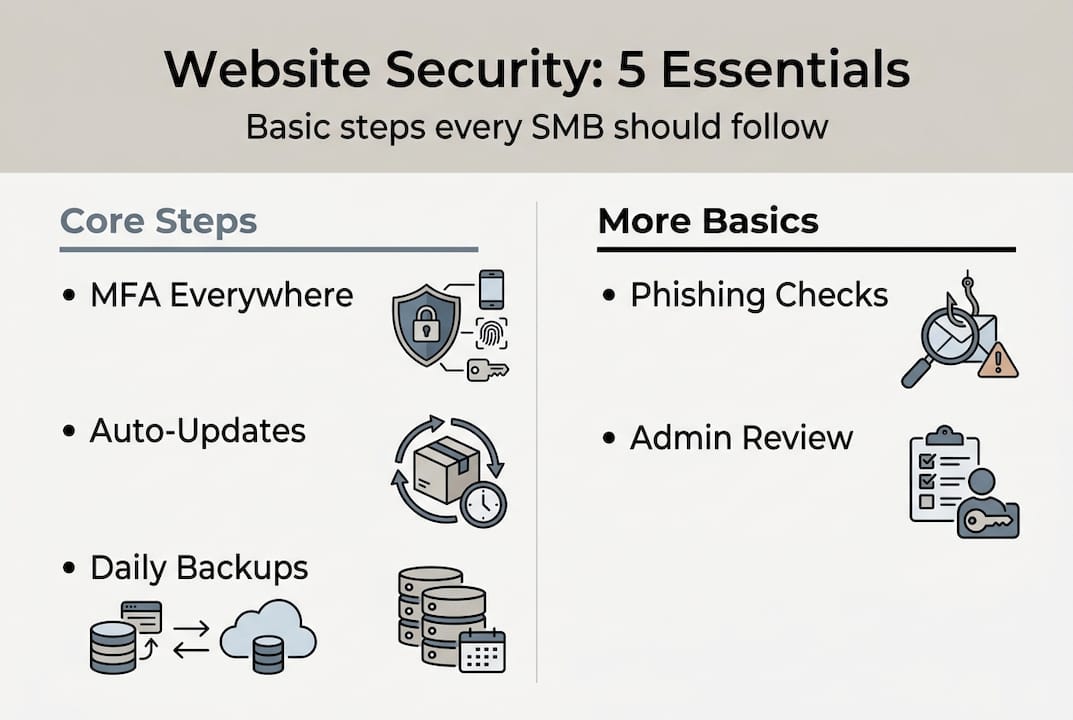 Website Security: 5 Essentials

Basic steps every SMB should follow

Core Steps

• MFA Everywhere

• Auto-Updates

• Daily Backups

More Basics

• Phishing Checks

• Admin Review