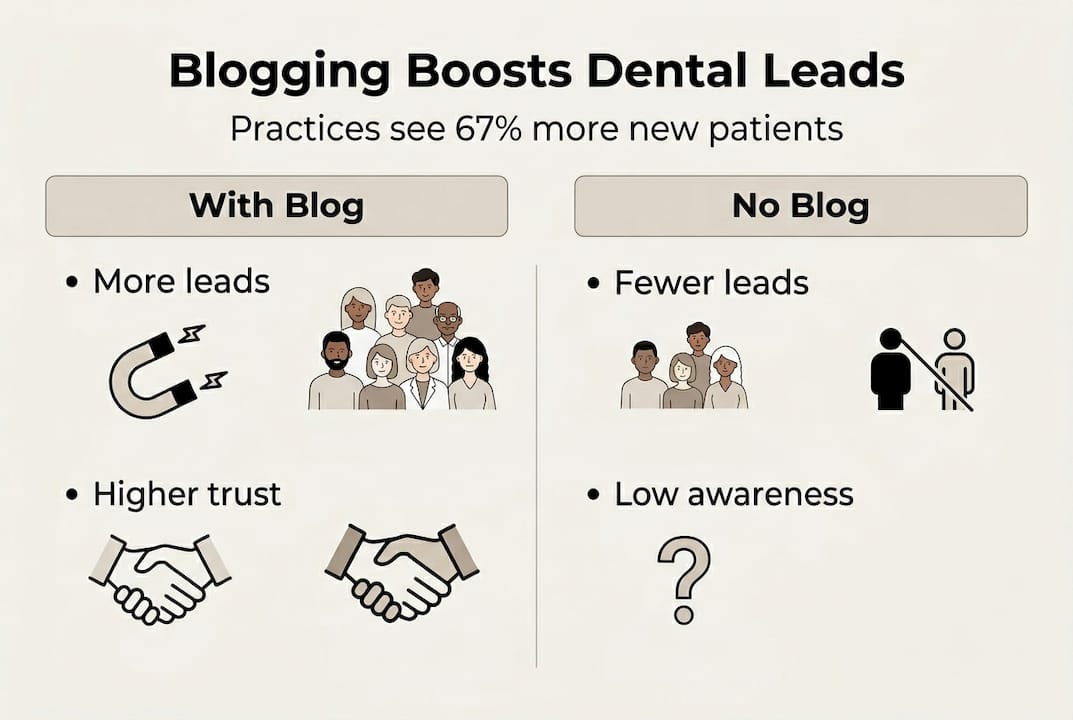 Blogging Boosts Dental Leads

Practices see 67% more new patients

With Blog

• More leads

• Higher trust

No Blog

• Fewer leads

• Low awareness

?