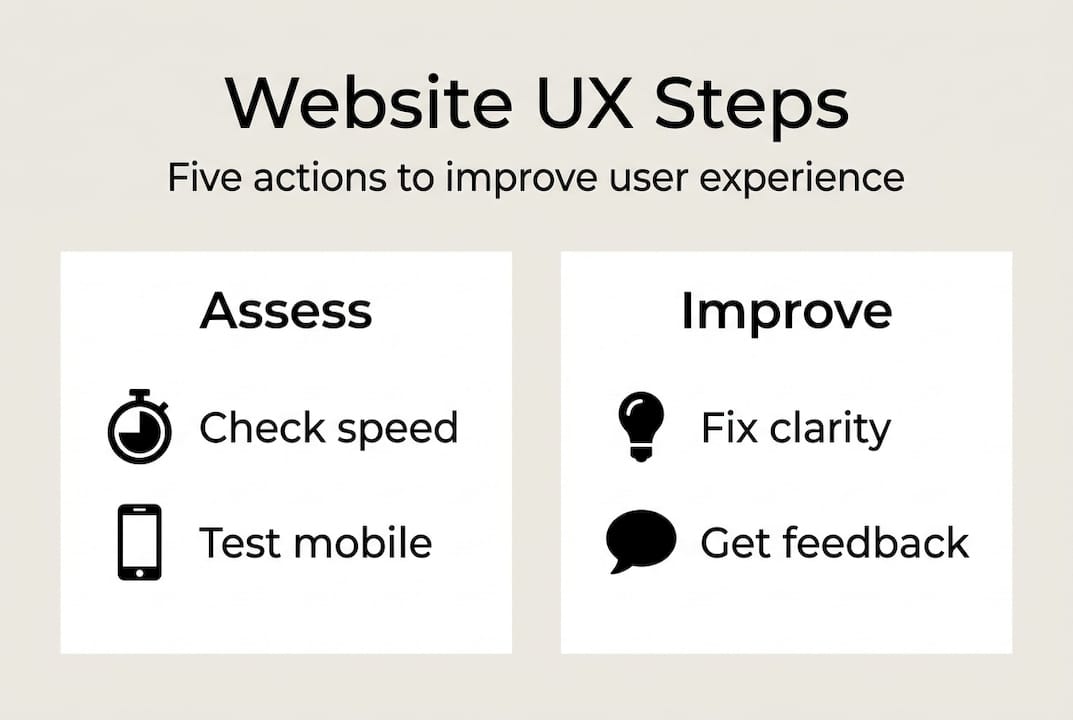 Website UX Steps

Five actions to improve user experience

Assess

Check speed

Test mobile

Improve

Fix clarity

Get feedback