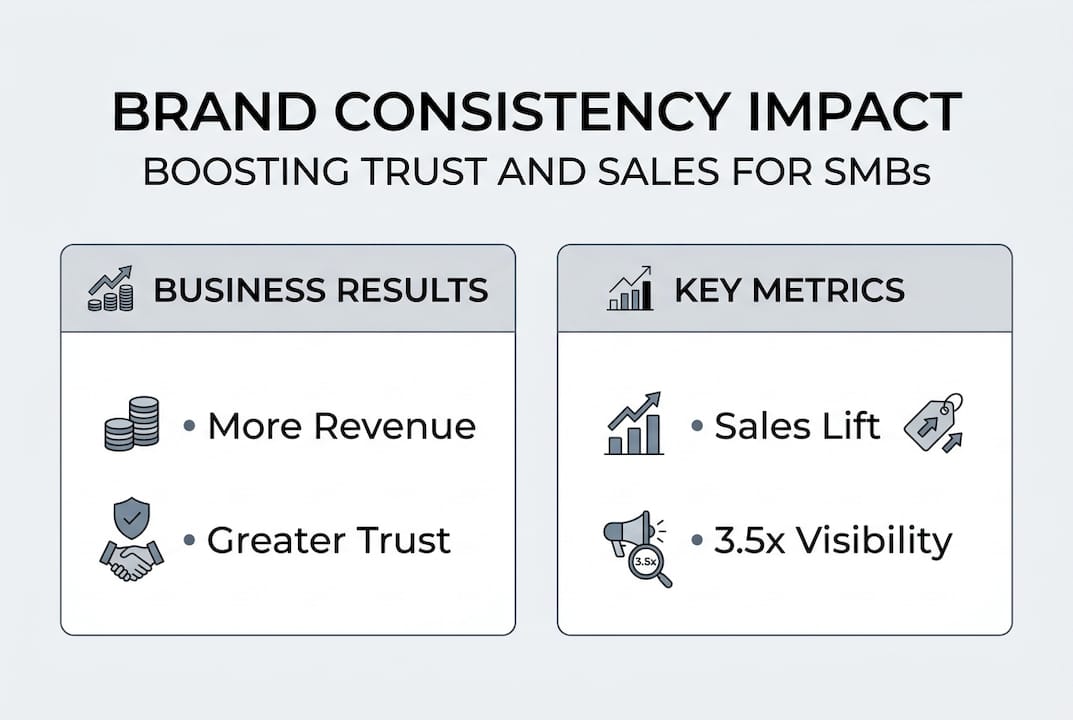 BRAND CONSISTENCY IMPACT
BOOSTING TRUST AND SALES FOR SMBs

BUSINESS RESULTS

• More Revenue

• Greater Trust

KEY METRICS

• Sales Lift

3.5x

• 3.5x Visibility