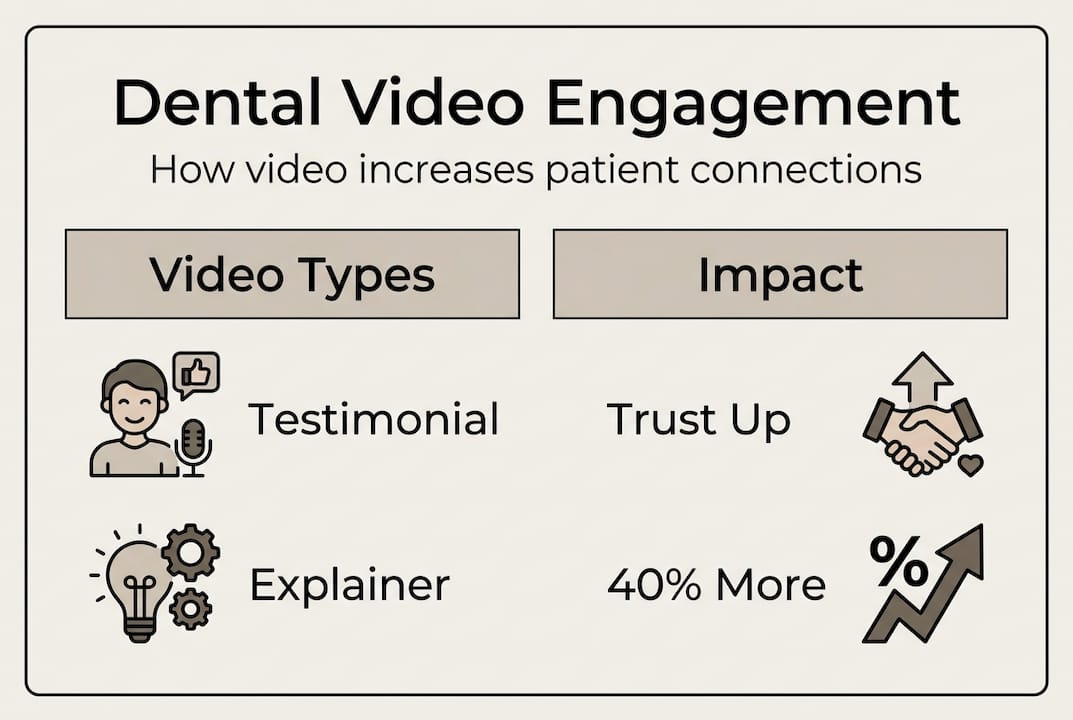 Dental Video Engagement

How video increases patient connections

| Video Types | Impact |
|---|---|
| Testimonial | Trust Up |
| Explainer | 40% More |

%