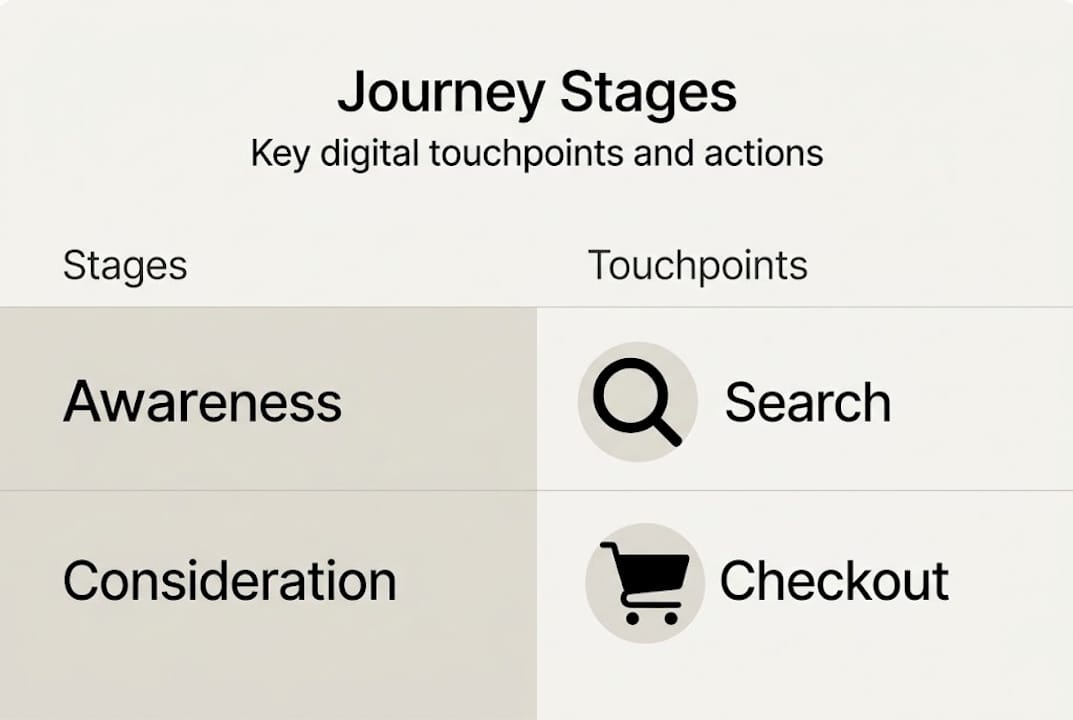 Journey Stages
Key digital touchpoints and actions

| Stages | Touchpoints |
|---|---|
| Awareness | Search |
| Consideration | Checkout |