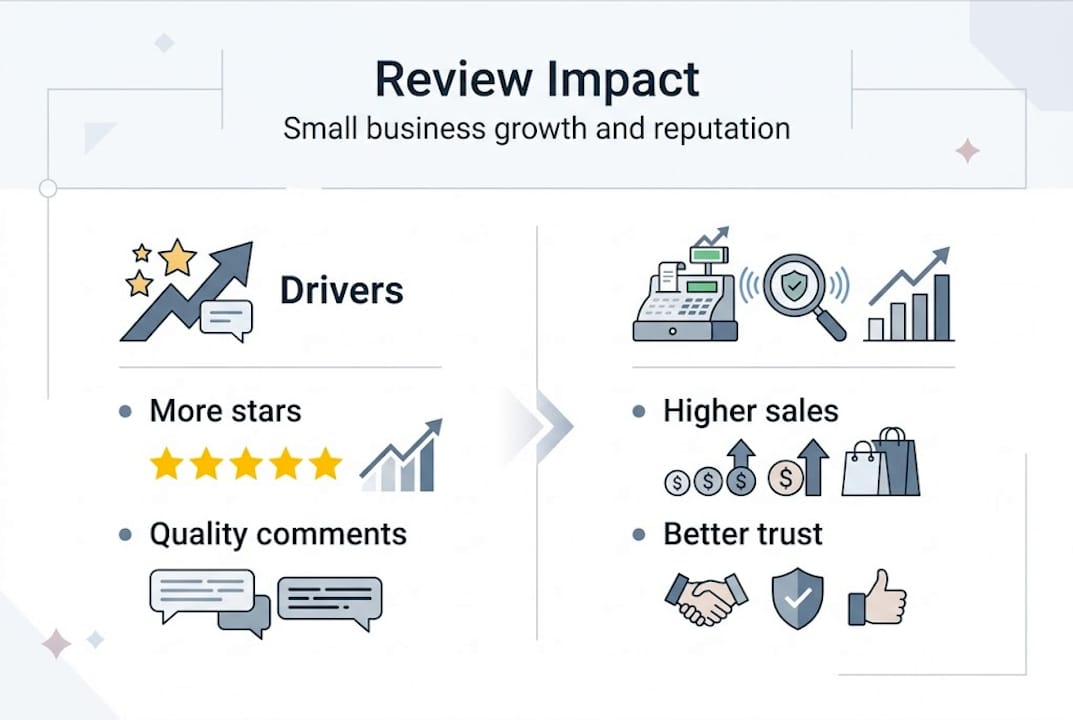 Review Impact
Small business growth and reputation

Drivers

• More stars

• Quality comments

• Higher sales

• Better trust