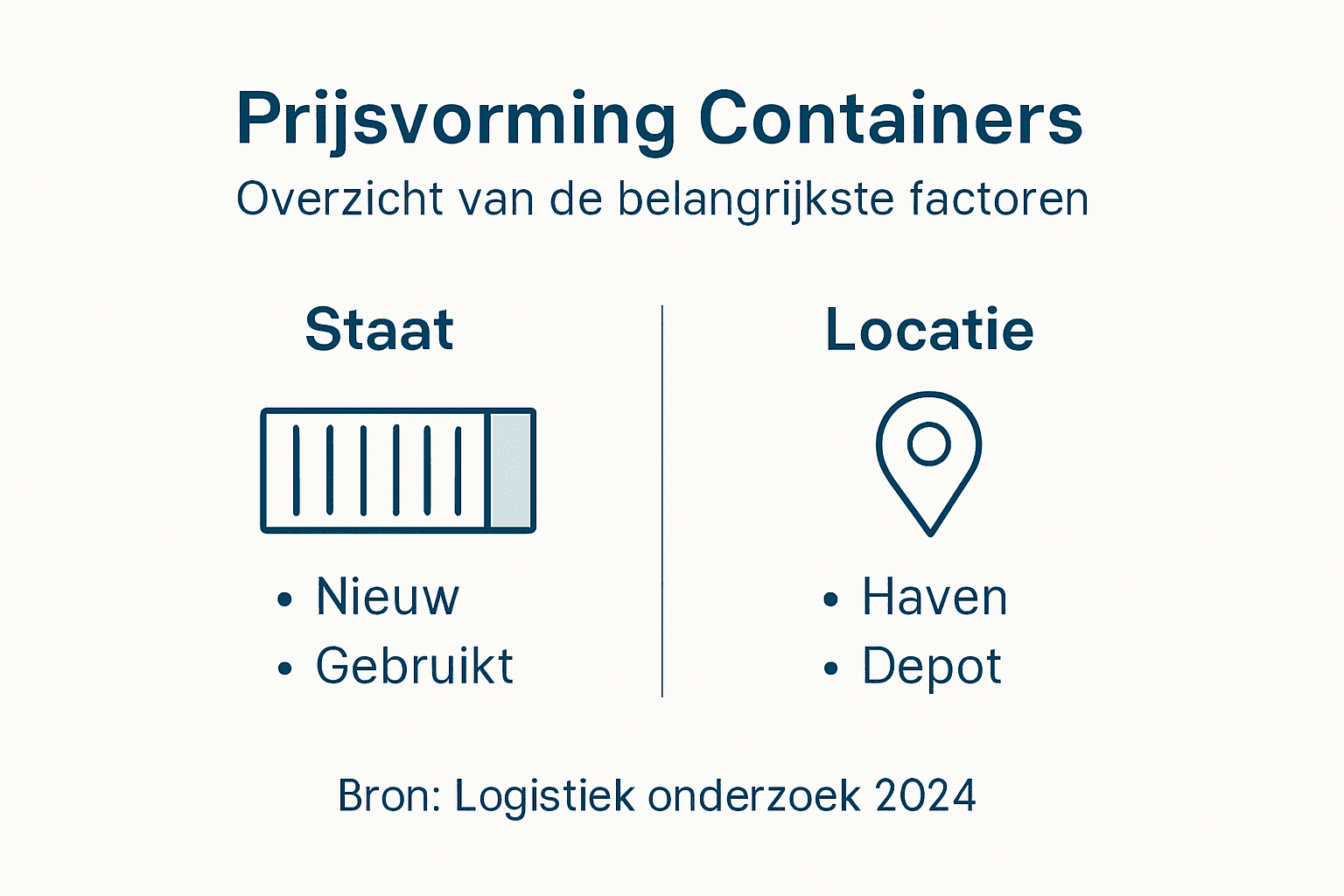 Prijsvorming Containers

Overzicht van de belangrijkste factoren

Staat

• Nieuw
• Gebruikt

Locatie

• Haven
• Depot

Bron: Logistiek onderzoek 2024