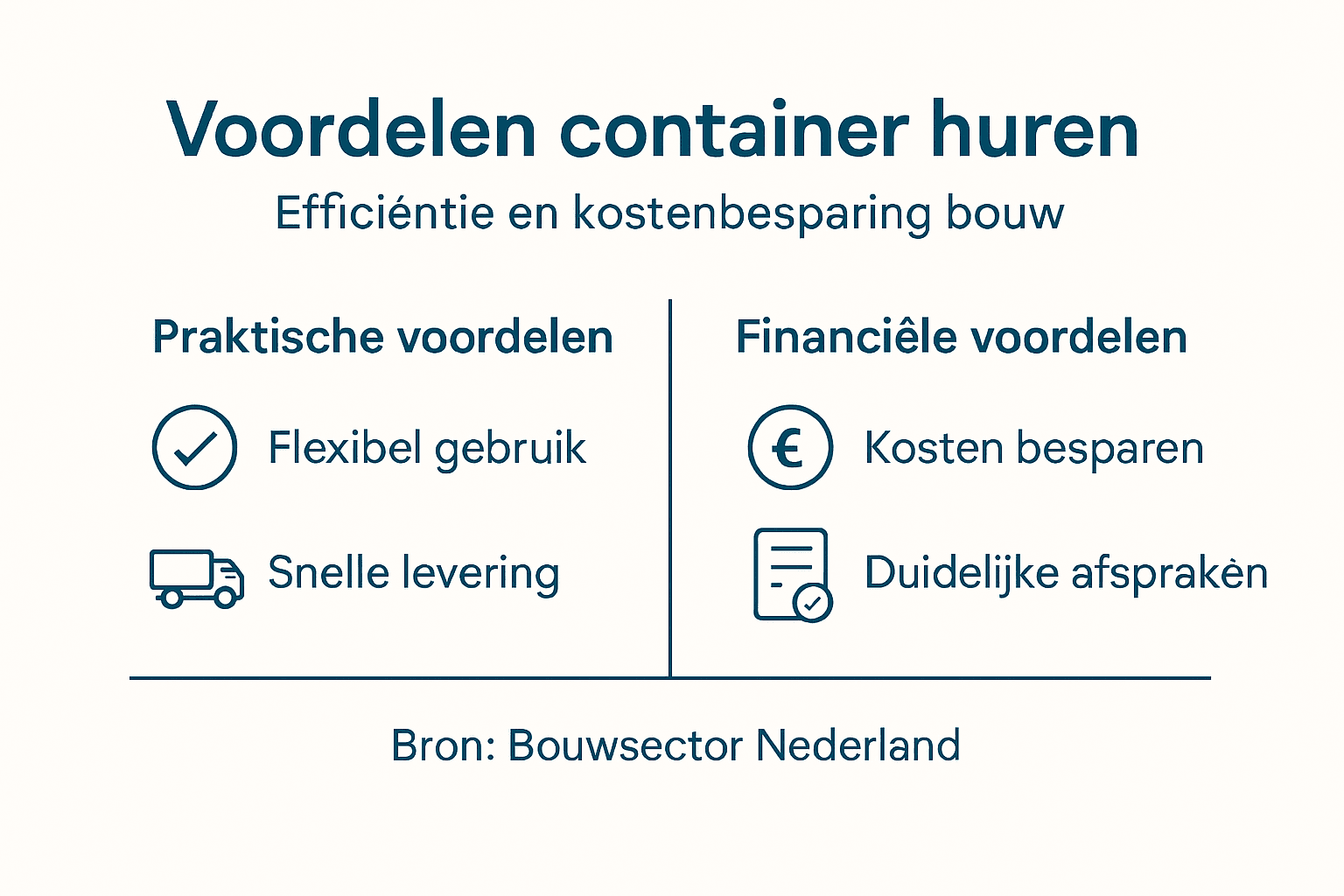 Voordelen container huren

Efficiéntie en kostenbesparing bouw

Praktische voordelen

Flexibel gebruik

Snelle levering

Financiêle voordelen

€

Kosten besparen

Duidelijke afsprakèn

Bron: Bouwsector Nederland