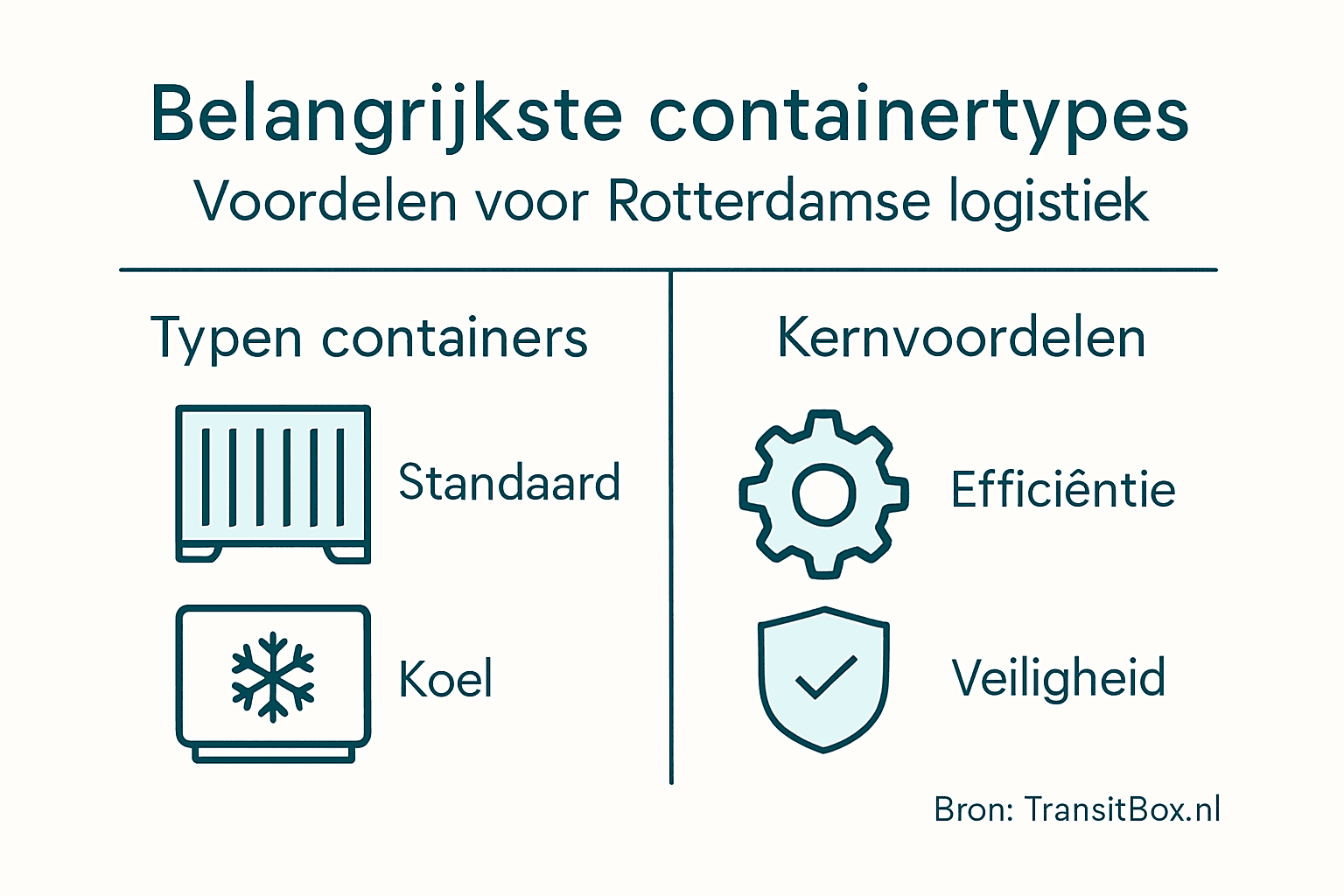 Belangrijkste containertypes
Voordelen voor Rotterdamse logistiek

Typen containers

Standaard

Koel

Kernvoordelen

Efficiêntie

Veiligheid

Bron: TransitBox.nl