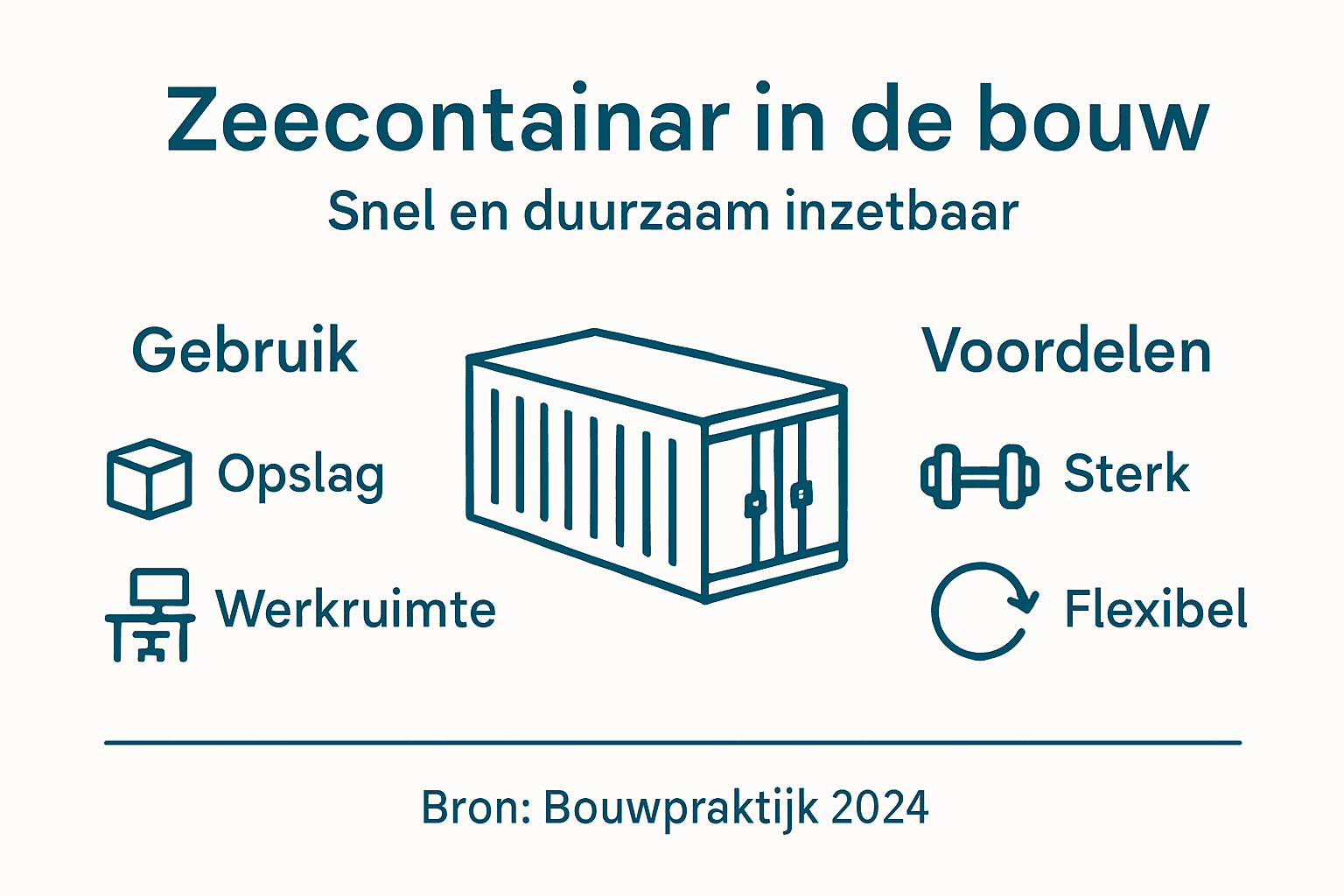 Zeecontainar in de bouw
Snel en duurzaam inzetbaar

Gebruik

Opslag

Werkruimte

Voordelen

Sterk

Flexibel

Bron: Bouwpraktijk 2024